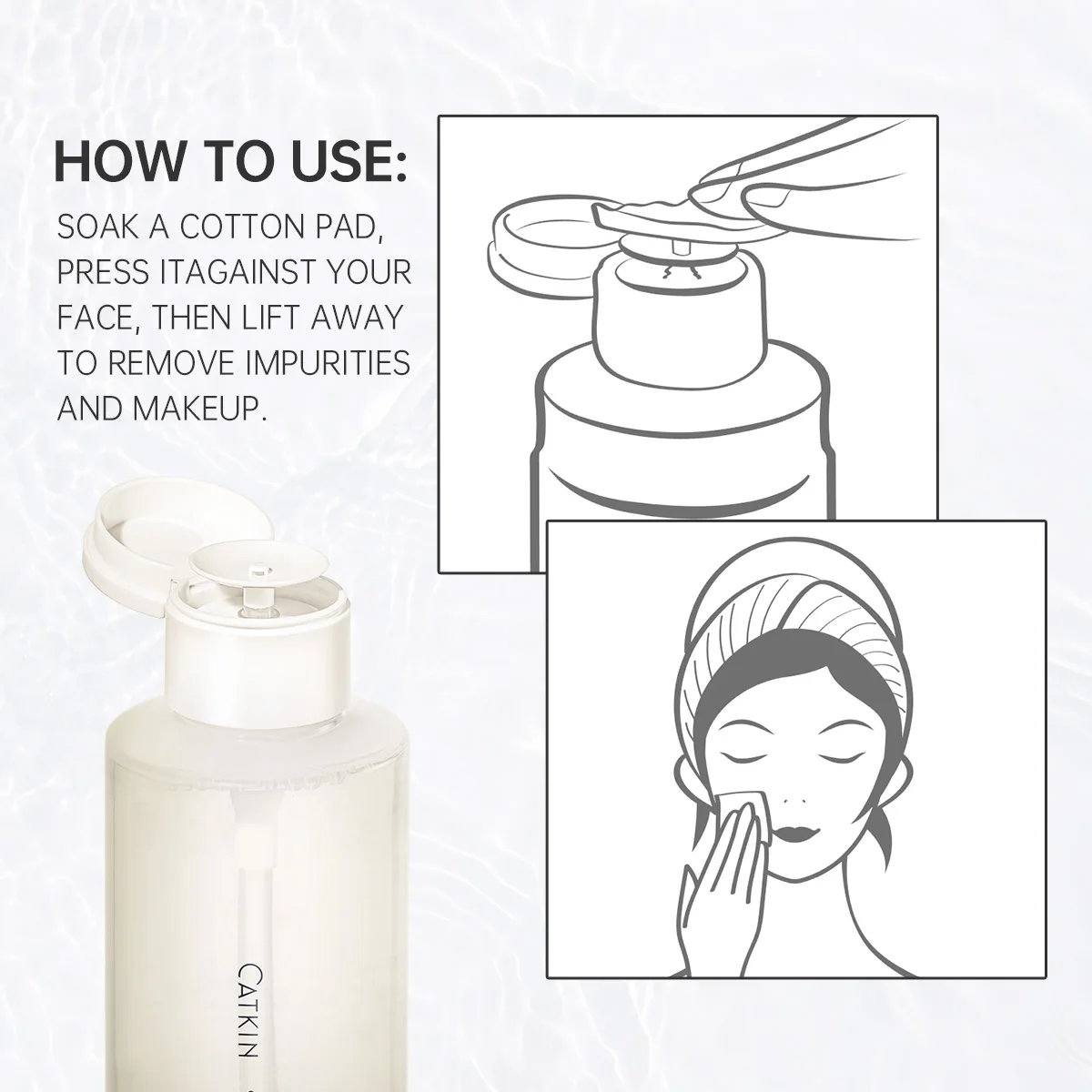 HOW TO USE:

SOAK A COTTON PAD, PRESS ITAGAINST YOUR FACE, THEN LIFT AWAY TO REMOVE IMPURITIES AND MAKEUP.

CATKIN