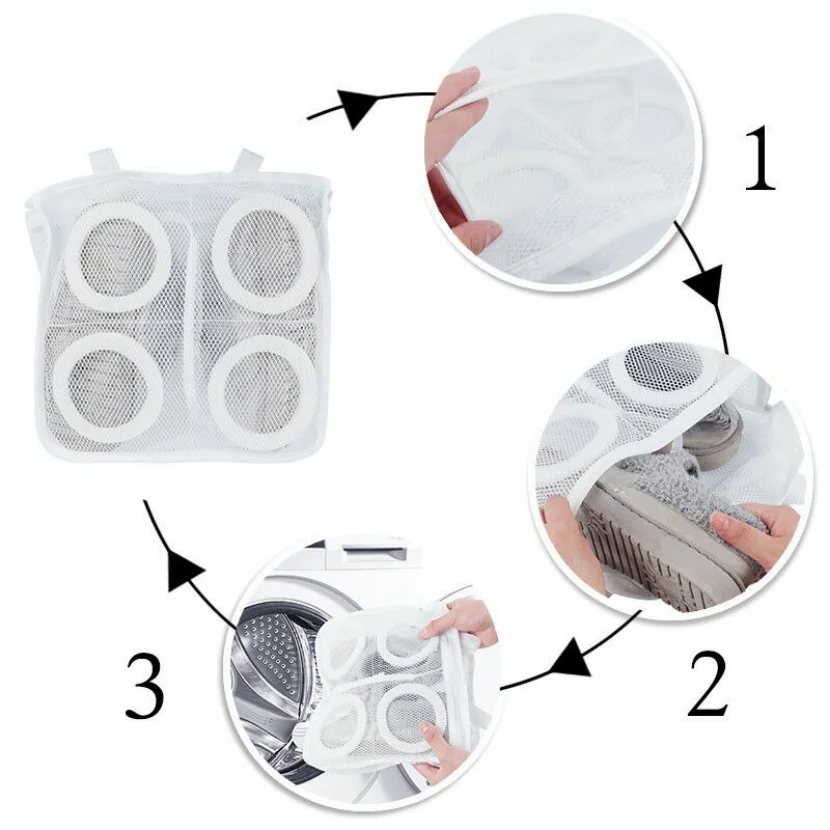 1

2

3