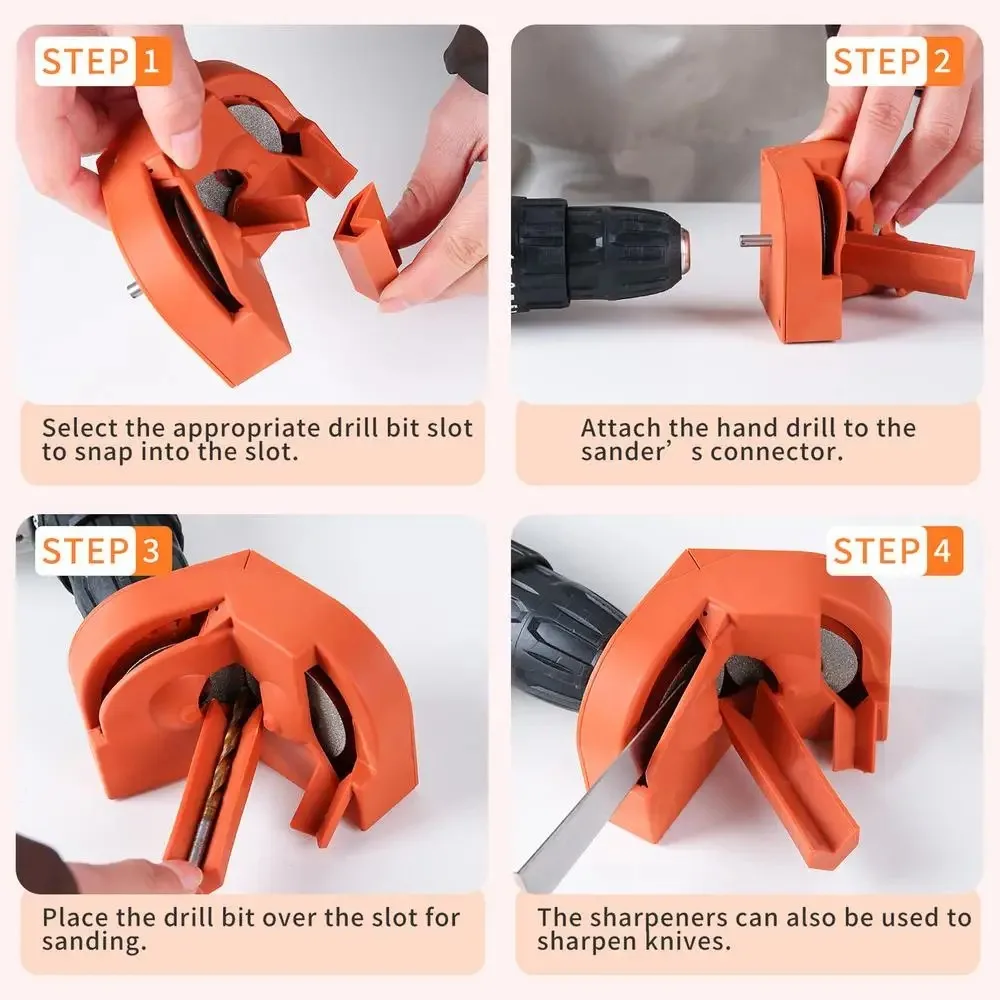 STEP 1

Select the appropriate drill bit slot to snap into the slot.

STEP 2

Attach the hand drill to the sander’s connector.

STEP 3

Place the drill bit over the slot for sanding.

STEP 4

The sharpeners can also be used to sharpen knives.