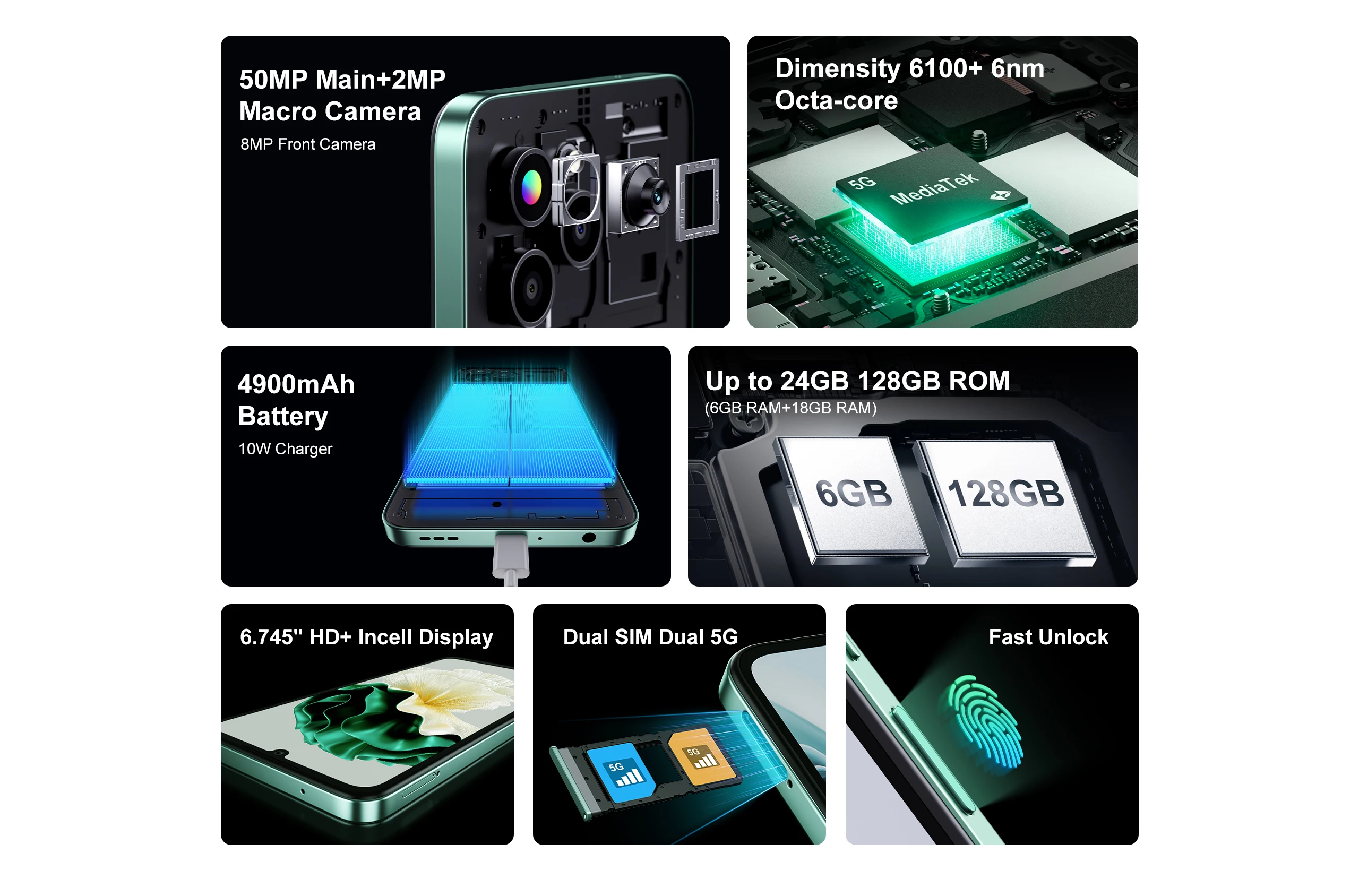 50MP Main+2MP Macro Camera

8MP Front Camera

Dimensity 6100+ 6nm Octa-core

5G MediaTek

4900mAh Battery

10W Charger

Up to 24GB 128GB ROM

(6GB RAM+18GB RAM)

6GB

128GB

6.745" HD+ Incell Display

Dual SIM Dual 5G

5G

5G

Fast Unlock