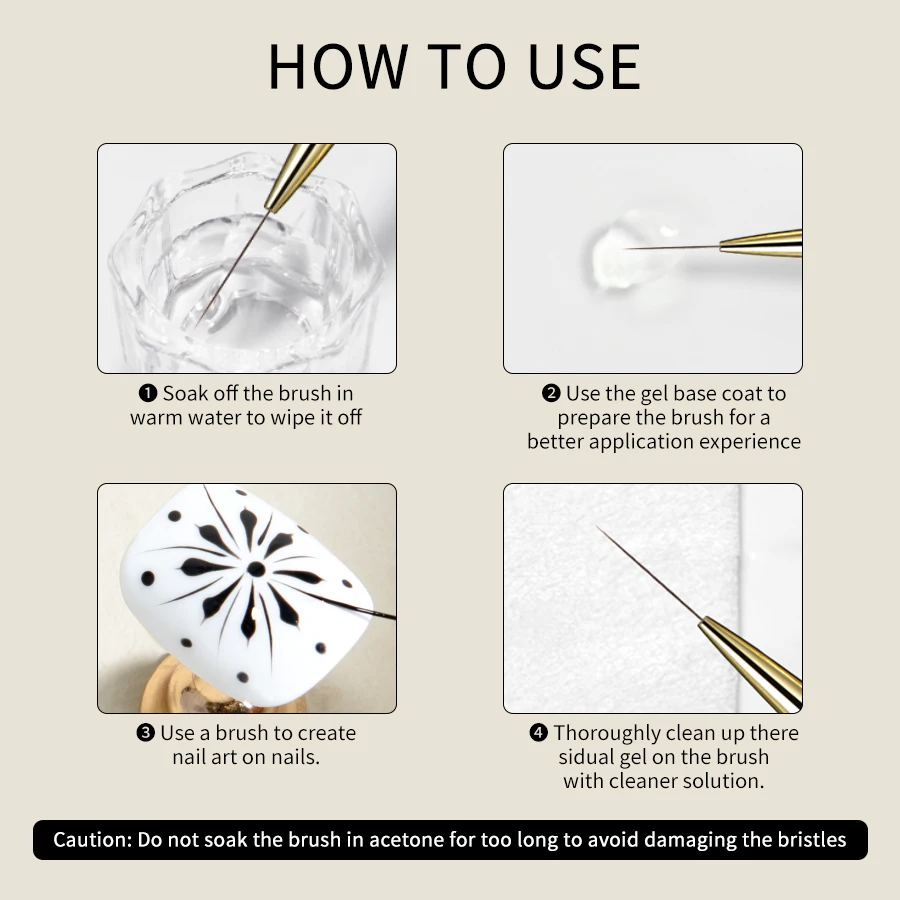 HOW TO USE

❶ Soak off the brush in warm water to wipe it off

❷ Use the gel base coat to prepare the brush for a better application experience

❸ Use a brush to create nail art on nails.

❹ Thoroughly clean up there sidual gel on the brush with cleaner solution.

Caution: Do not soak the brush in acetone for too long to avoid damaging the bristles