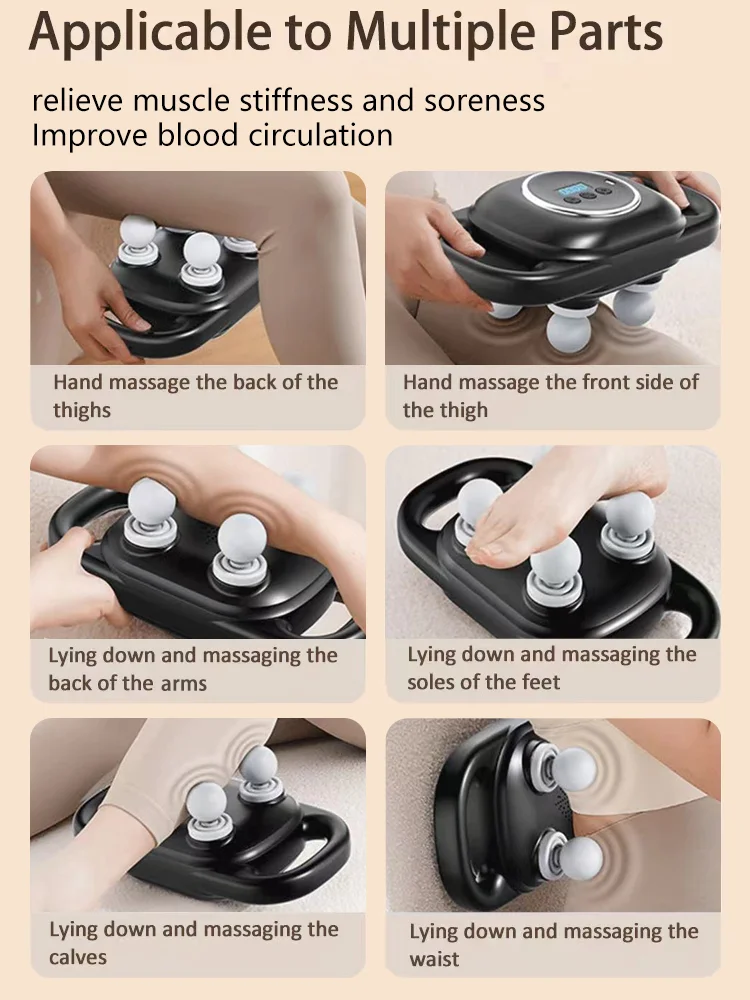 Applicable to Multiple Parts

relieve muscle stiffness and soreness
Improve blood circulation

Hand massage the back of the thighs

Hand massage the front side of the thigh

Lying down and massaging the back of the arms

Lying down and massaging the soles of the feet

Lying down and massaging the calves

Lying down and massaging the waist