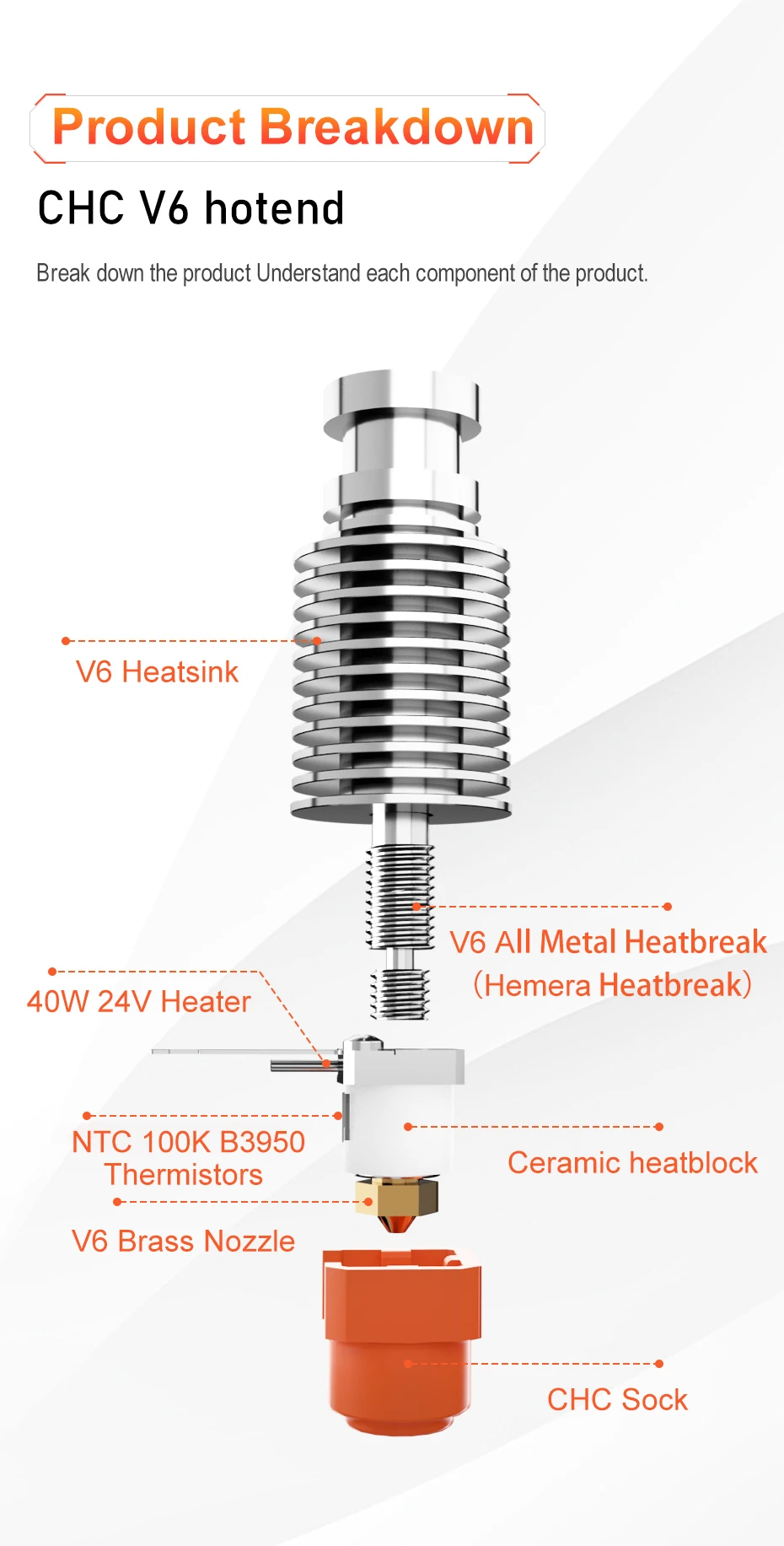 Product Breakdown

CHC V6 hotend

Break down the product Understand each component of the product.

V6 Heatsink

V6 All Metal Heatbreak
(Hemera Heatbreak)

40W 24V Heater

NTC 100K B3950
Thermistors

Ceramic heatblock

V6 Brass Nozzle

CHC Sock