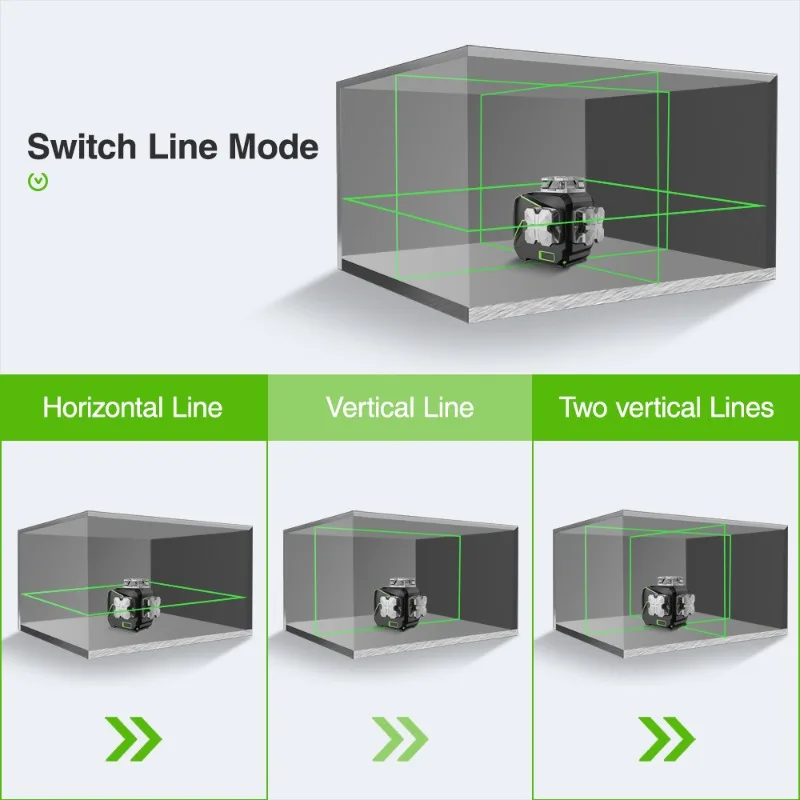 Switch Line Mode

Horizontal Line

Vertical Line

Two vertical Lines