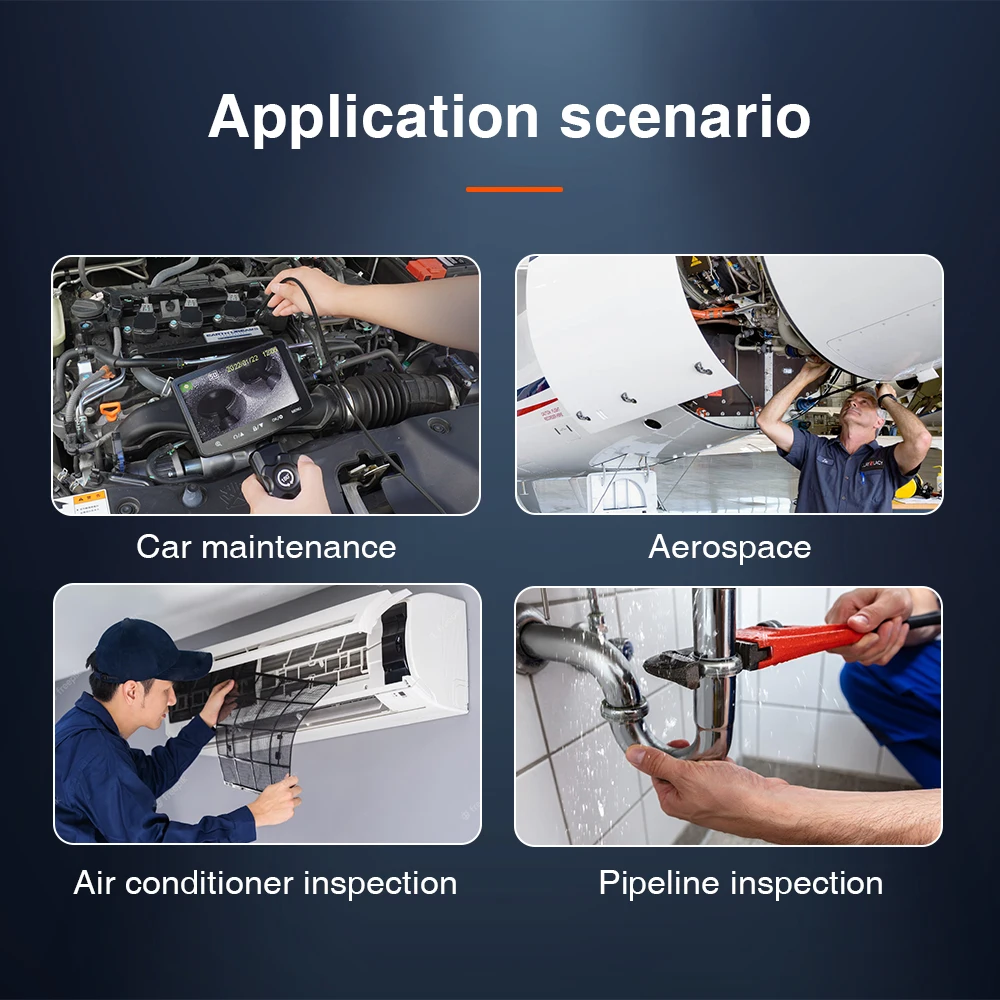 Application scenario

Car maintenance

Aerospace

Air conditioner inspection

Pipeline inspection