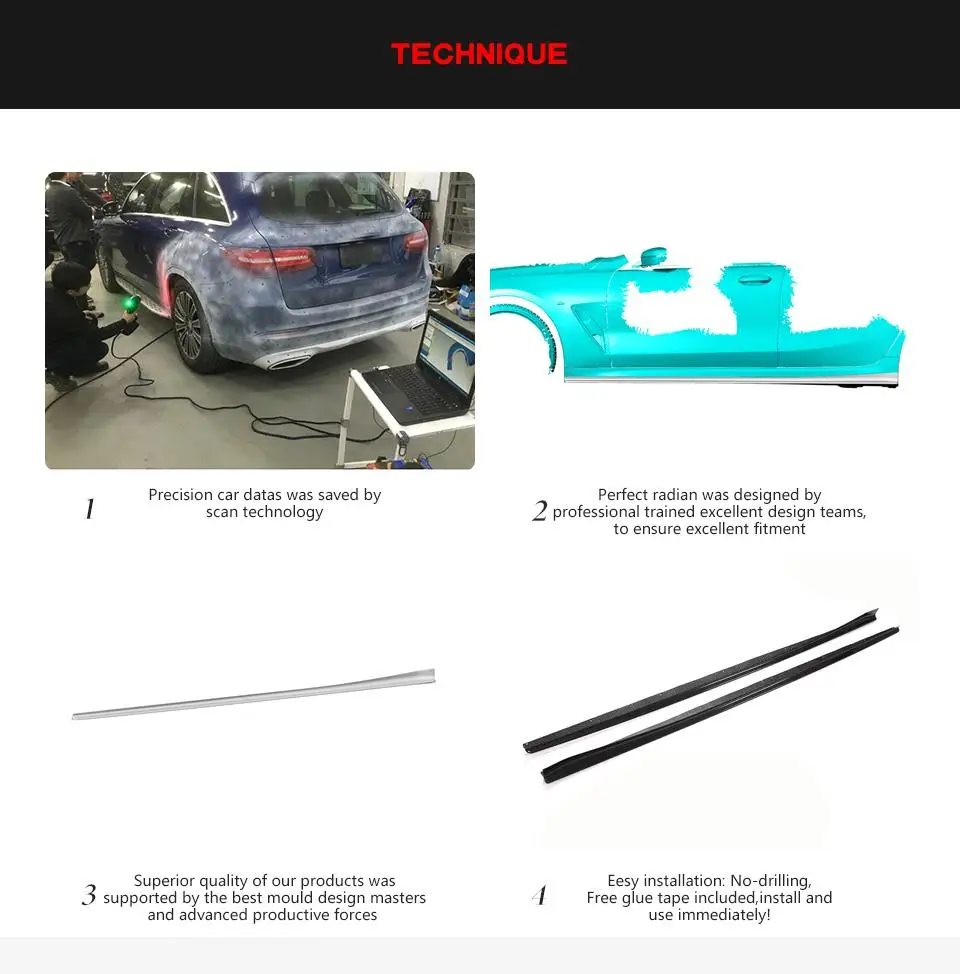 TECHNIQUE

1 Precision car datas was saved by scan technology

2 Perfect radian was designed by professional trained excellent design teams, to ensure excellent fitment

3 Superior quality of our products was supported by the best mould design masters and advanced productive forces

4 Eesy installation: No-drilling, Free glue tape included,install and use immediately!