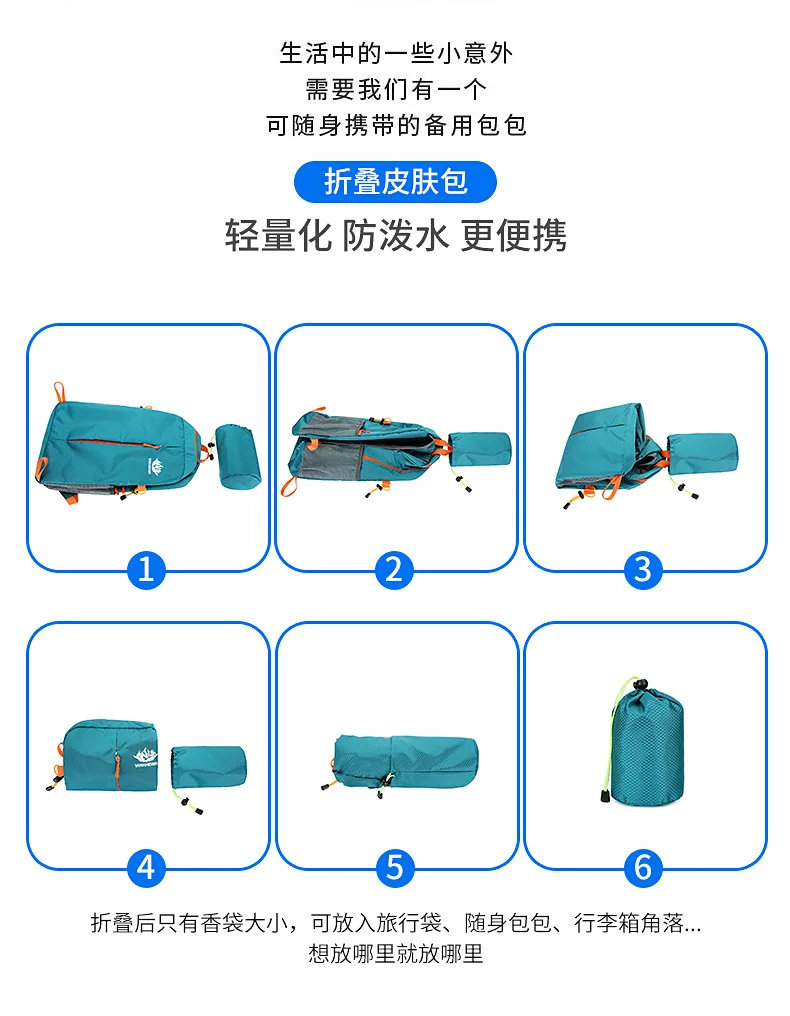 生活中的一些小意外
需要我们有一个
可随身携带的备用包包

折叠皮肤包

轻量化 防泼水 更便携

1

2

3

4

5

6

折叠后只有香袋大小，可放入旅行袋、随身包包、行李箱角落...
想放哪里就放哪里