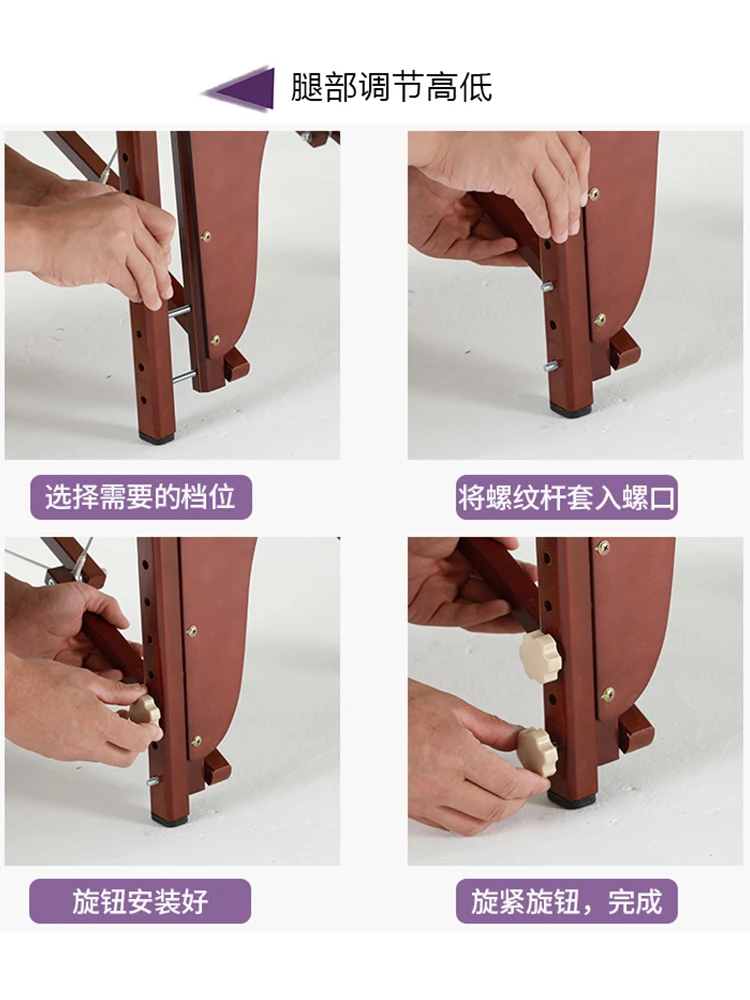 腿部调节高低

选择需要的档位

将螺纹杆套入螺口

旋钮安装好

旋紧旋钮，完成