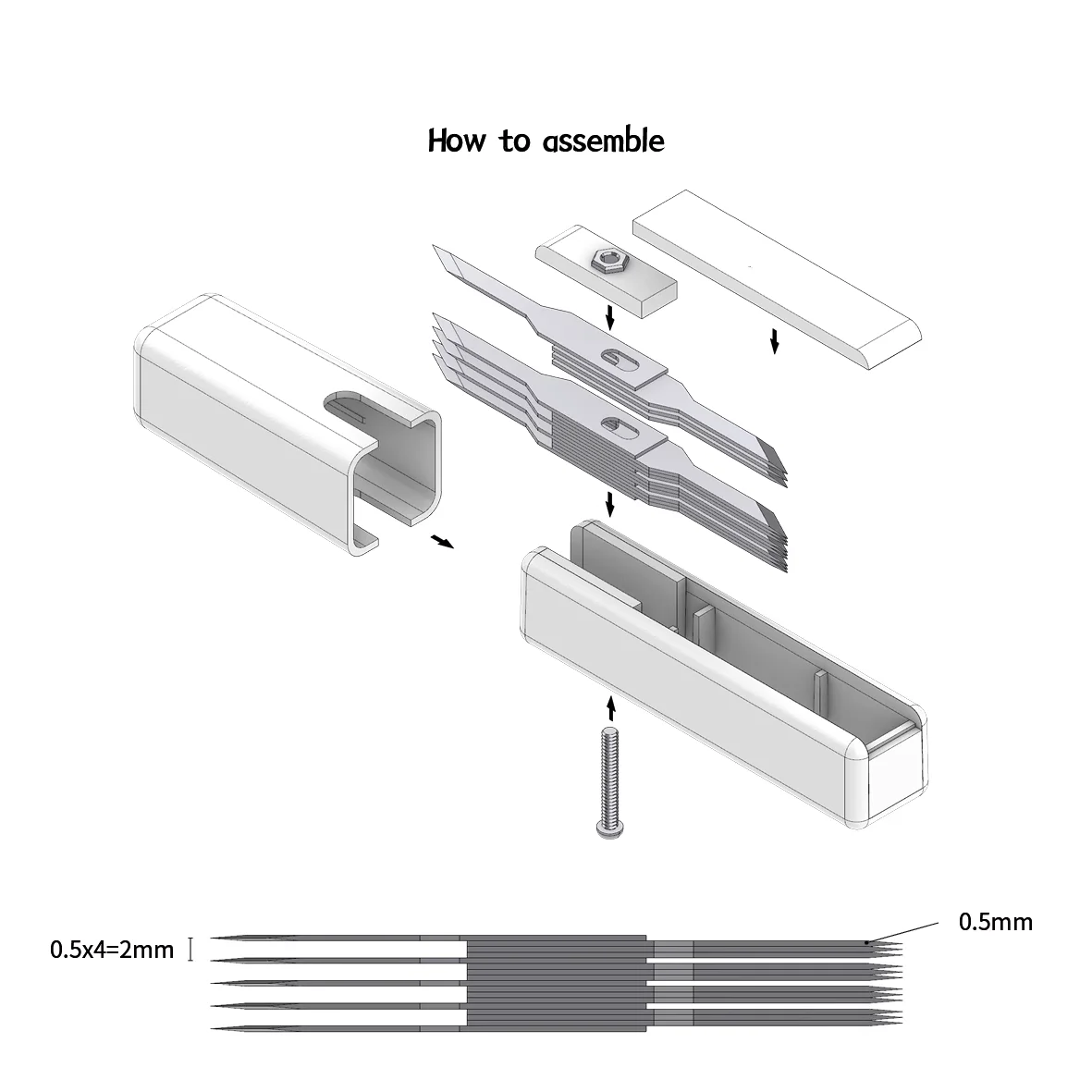 How to assemble

0.5x4=2mm

0.5mm