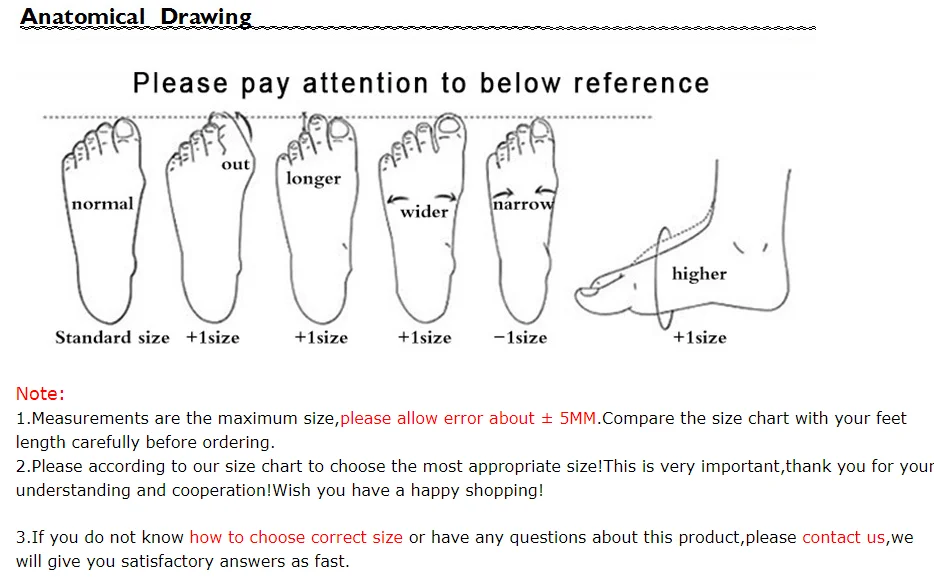 Anatomical Drawing

Please pay attention to below reference

normal

out

longer

wider

narrow

higher

Standard size +1size +1size +1size −1size +1size

Note:

1.Measurements are the maximum size,please allow error about ± 5MM.Compare the size chart with your feet length carefully before ordering.

2.Please according to our size chart to choose the most appropriate size!This is very important,thank you for your understanding and cooperation!Wish you have a happy shopping!

3.If you do not know how to choose correct size or have any questions about this product,please contact us,we will give you satisfactory answers as fast.