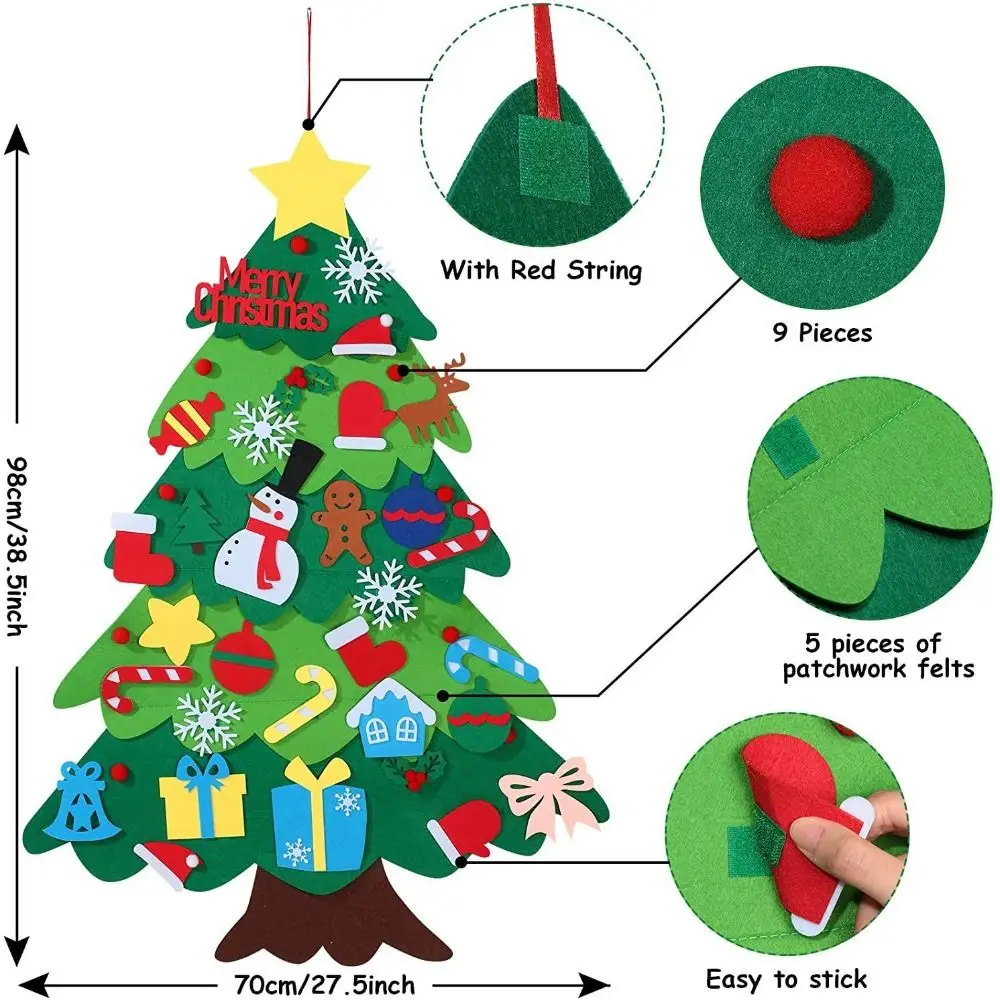 98cm/38.5inch

Merry Christmas

With Red String

9 Pieces

5 pieces of patchwork felts

Easy to stick

70cm/27.5inch