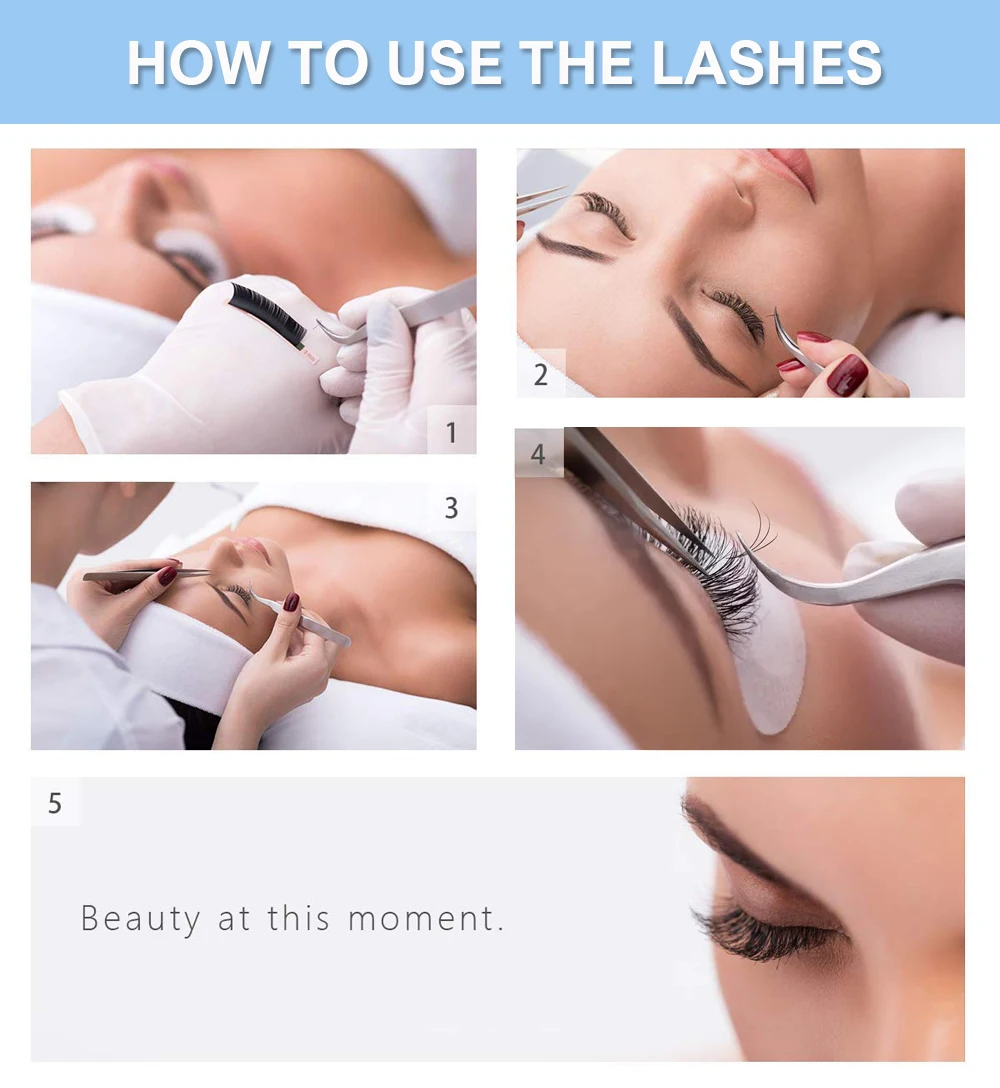 HOW TO USE THE LASHES

1

2

3

4

5

Beauty at this moment.