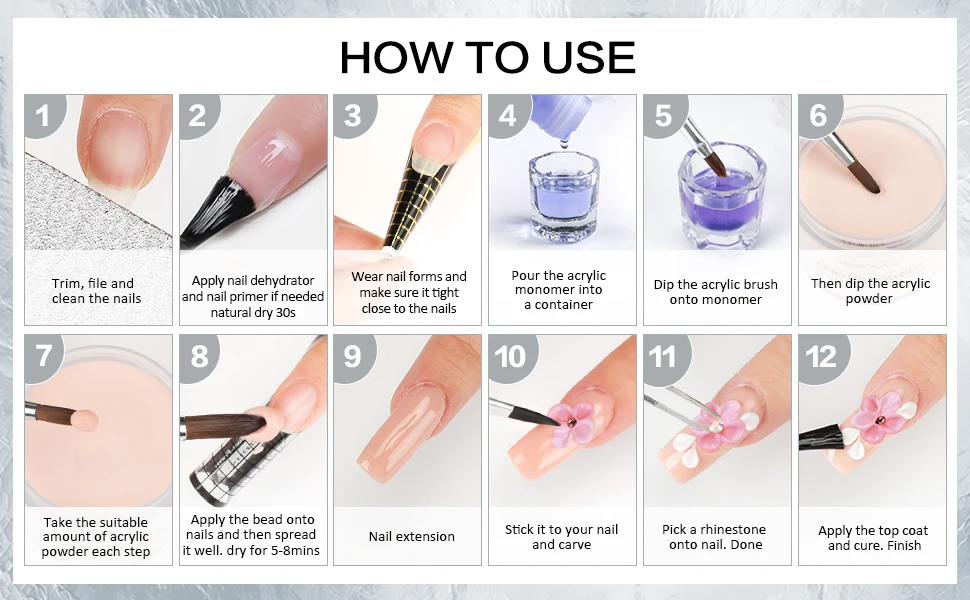 HOW TO USE

1
Trim, file and clean the nails

2
Apply nail dehydrator and nail primer if needed natural dry 30s

3
Wear nail forms and make sure it tight close to the nails

4
Pour the acrylic monomer into a container

5
Dip the acrylic brush onto monomer

6
Then dip the acrylic powder

7
Take the suitable amount of acrylic powder each step

8
Apply the bead onto nails and then spread it well. dry for 5-8mins

9
Nail extension

10
Stick it to your nail and carve

11
Pick a rhinestone onto nail. Done

12
Apply the top coat and cure. Finish