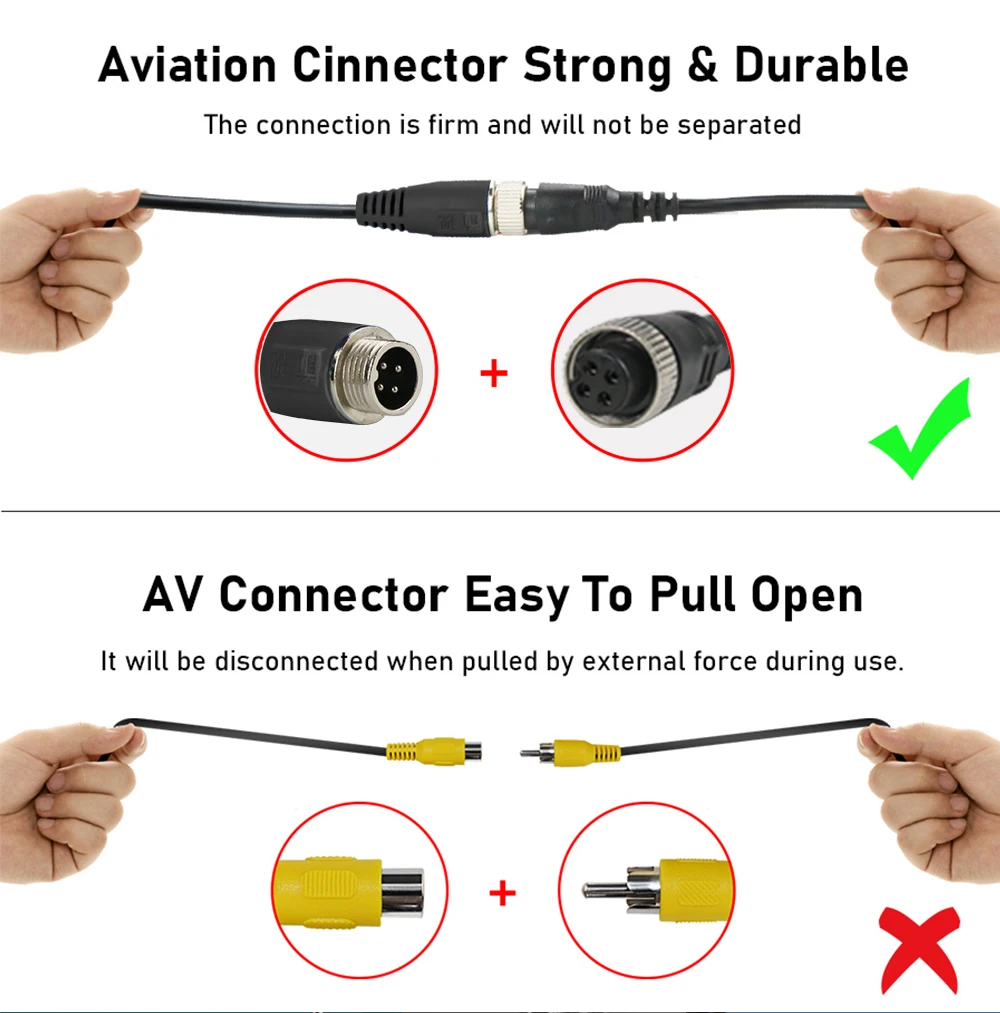 Aviation Cinnector Strong & Durable

The connection is firm and will not be separated

+

AV Connector Easy To Pull Open

It will be disconnected when pulled by external force during use.

+