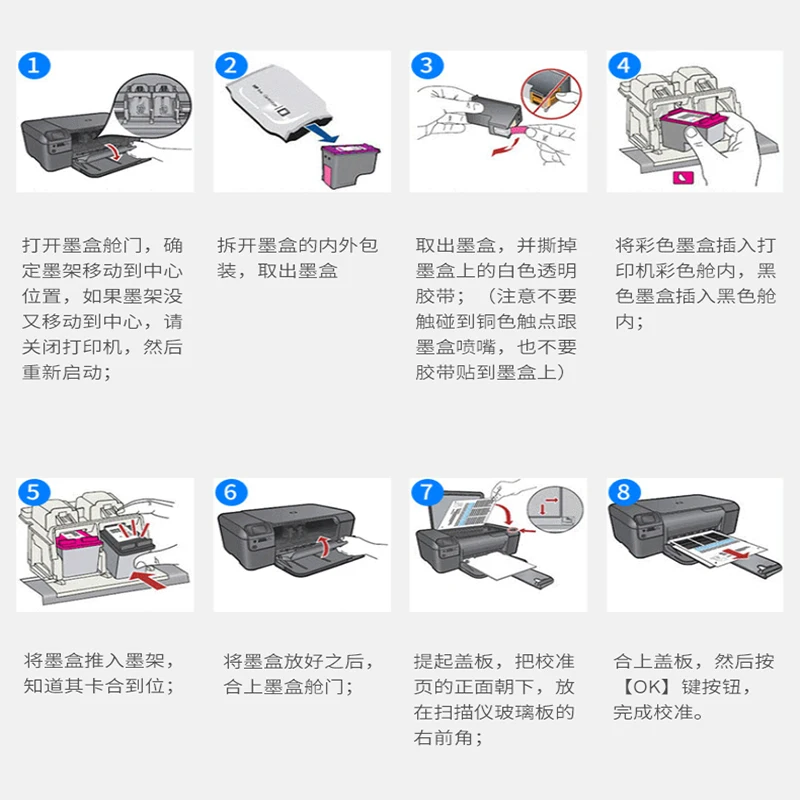 1

打开墨盒舱门，确定墨架移动到中心位置，如果墨架没又移动到中心，请关闭打印机，然后重新启动；

2

拆开墨盒的内外包装，取出墨盒

3

取出墨盒，并撕掉墨盒上的白色透明胶带；（注意不要触碰到铜色触点跟墨盒喷嘴，也不要胶带贴到墨盒上）

4

将彩色墨盒插入打印机彩色舱内，黑色墨盒插入黑色舱内；

5

将墨盒推入墨架，知道其卡合到位；

6

将墨盒放好之后，合上墨盒舱门；

7

提起盖板，把校准页的正面朝下，放在扫描仪玻璃板的右前角；

8

合上盖板，然后按【OK】键按钮，完成校准。