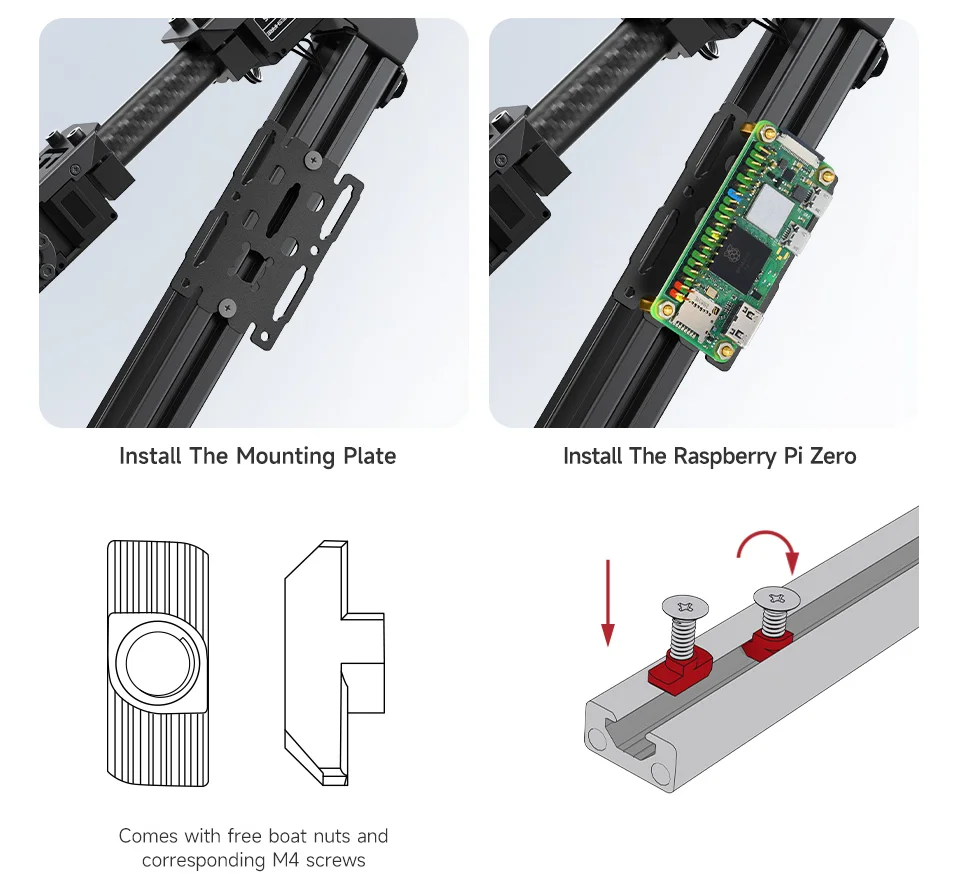 Install The Mounting Plate

Install The Raspberry Pi Zero

Comes with free boat nuts and corresponding M4 screws