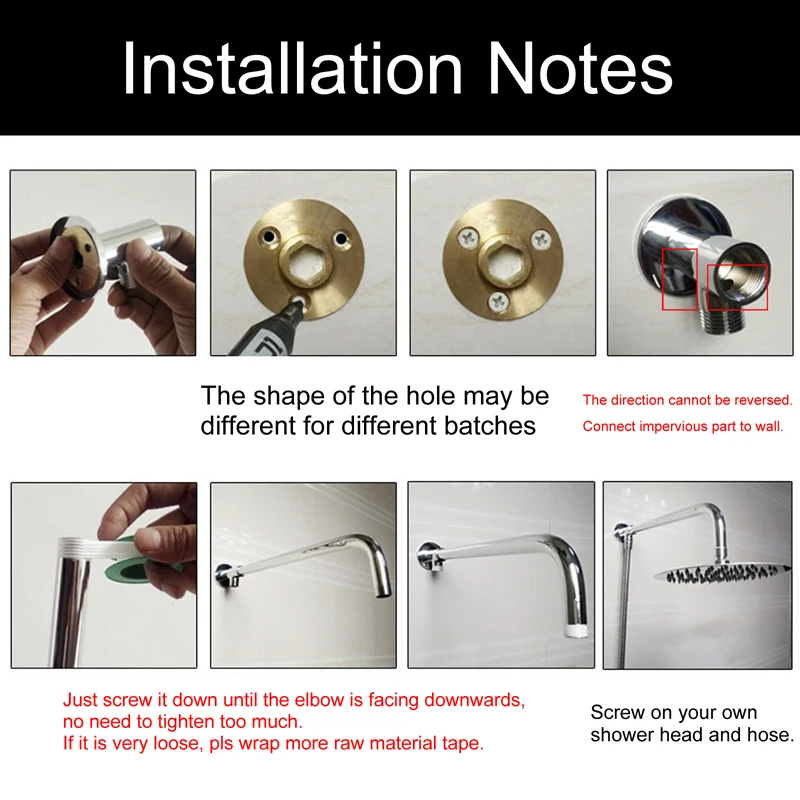 Installation Notes

The shape of the hole may be different for different batches

The direction cannot be reversed.
Connect impervious part to wall.

Just screw it down until the elbow is facing downwards, no need to tighten too much.
If it is very loose, pls wrap more raw material tape.

Screw on your own shower head and hose.