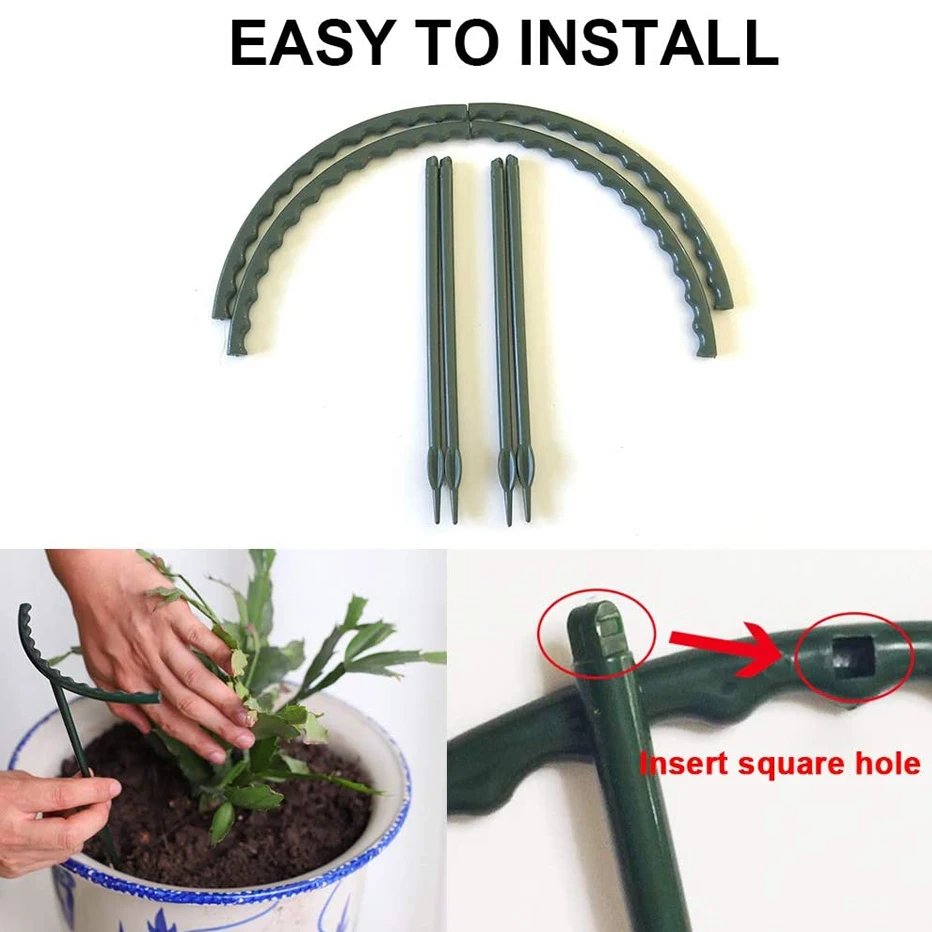 EASY TO INSTALL

Insert square hole