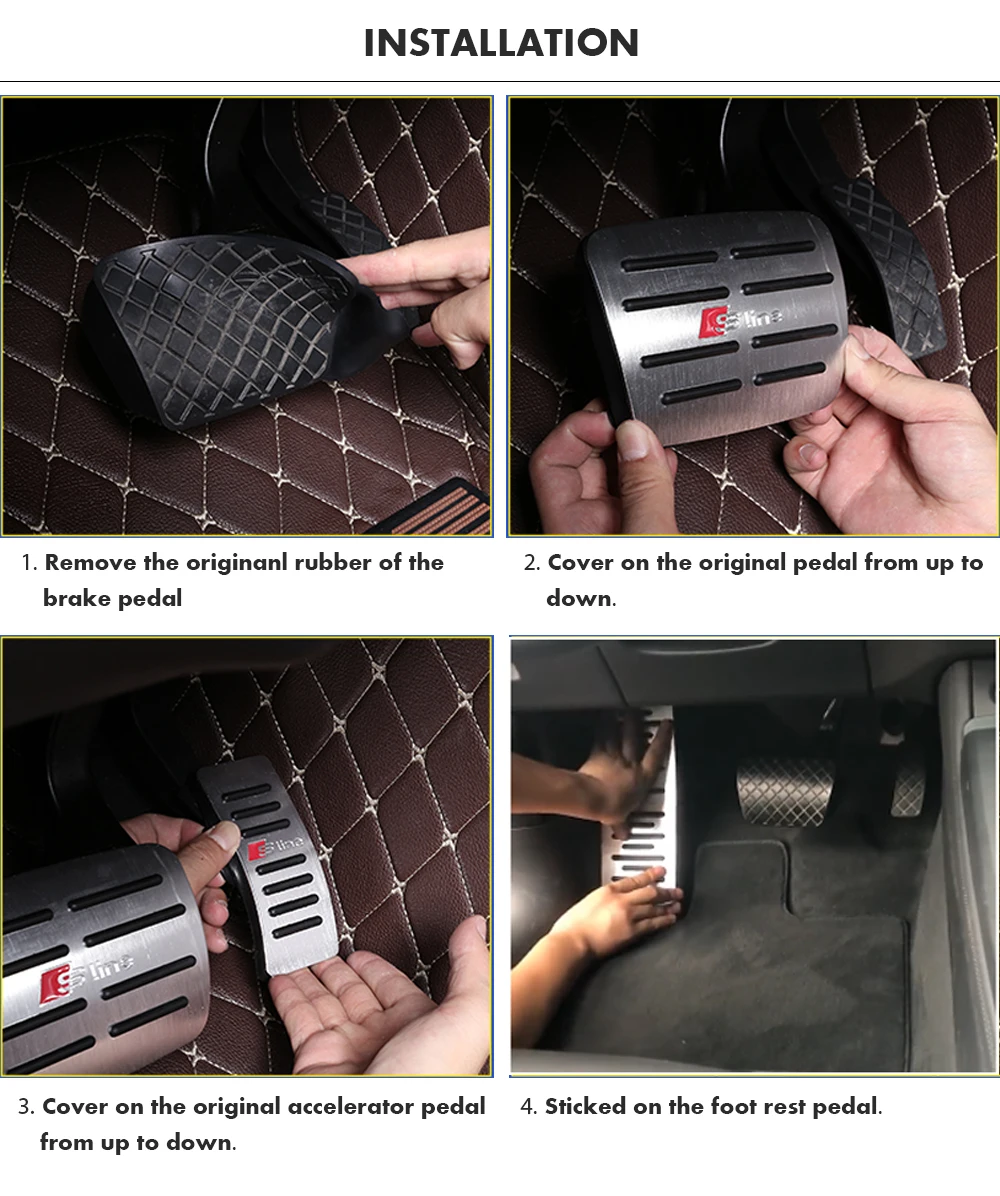 INSTALLATION

S line

1. Remove the originanl rubber of the brake pedal

2. Cover on the original pedal from up to down.

S line

S line

3. Cover on the original accelerator pedal from up to down.

4. Sticked on the foot rest pedal.