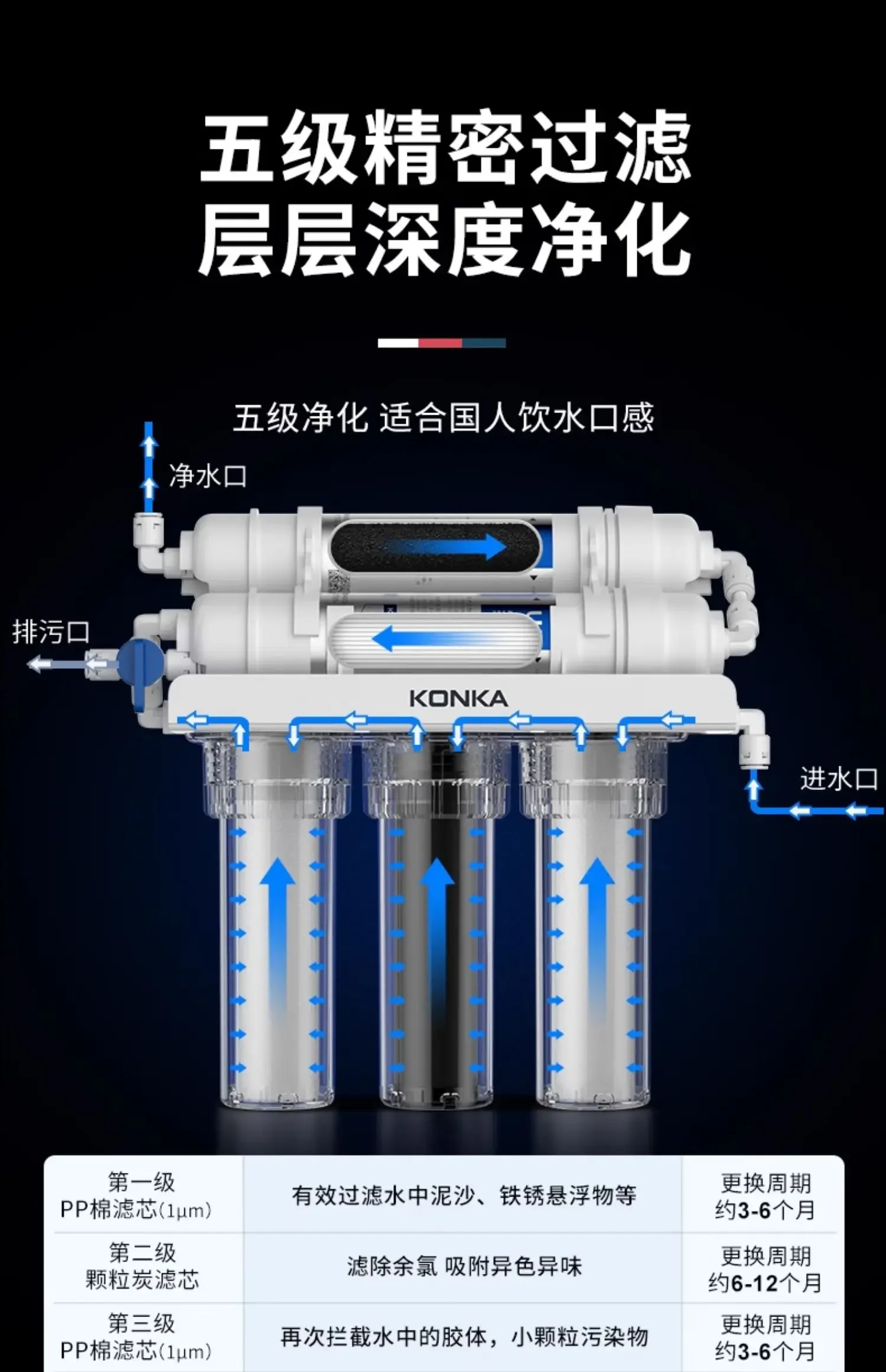 五级精密过滤
层层深度净化

五级净化 适合国人饮水口感

净水口

排污口

KONKA

进水口

| 第一级 PP棉滤芯(1μm) | 有效过滤水中泥沙、铁锈悬浮物等 | 更换周期 约3-6个月 |
|---|---|---|
| 第二级 颗粒炭滤芯 | 滤除余氯 吸附异色异味 | 更换周期 约6-12个月 |
| 第三级 PP棉滤芯(1μm) | 再次拦截水中的胶体，小颗粒污染物 | 更换周期 约3-6个月 |