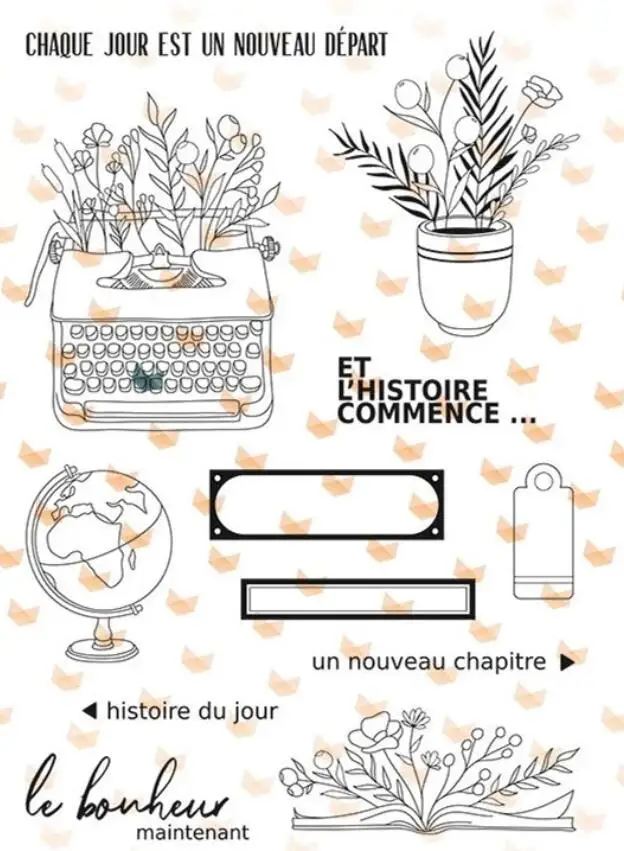 CHAQUE JOUR EST UN NOUVEAU DÉPART

ET
L'HISTOIRE
COMMENCE ...

un nouveau chapitre ▶

◀ histoire du jour

le bonheur
maintenant