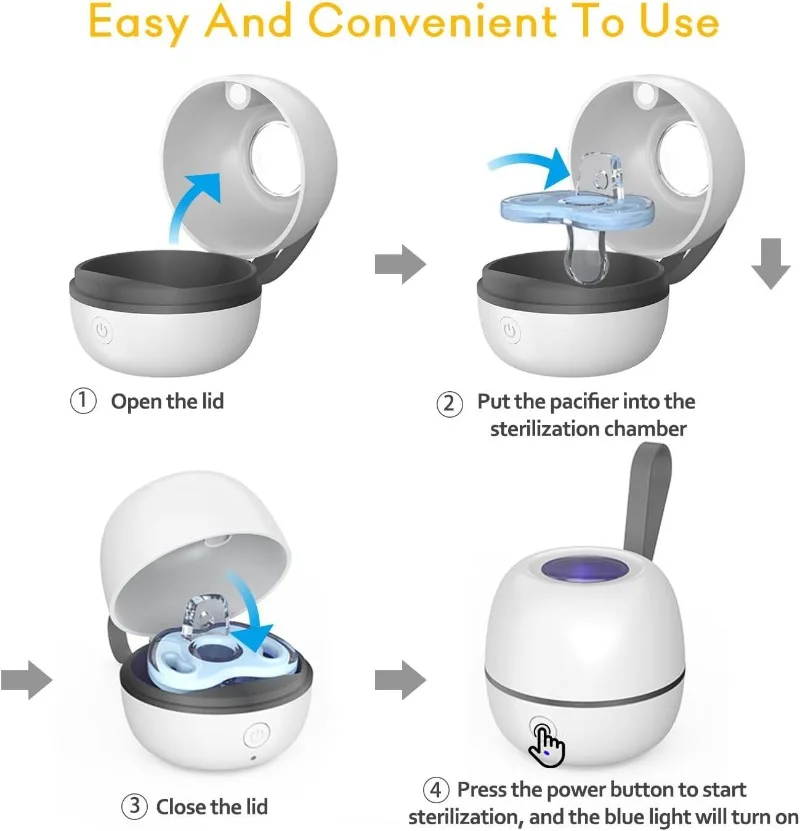 Easy And Convenient To Use

① Open the lid

② Put the pacifier into the sterilization chamber

③ Close the lid

④ Press the power button to start sterilization, and the blue light will turn on