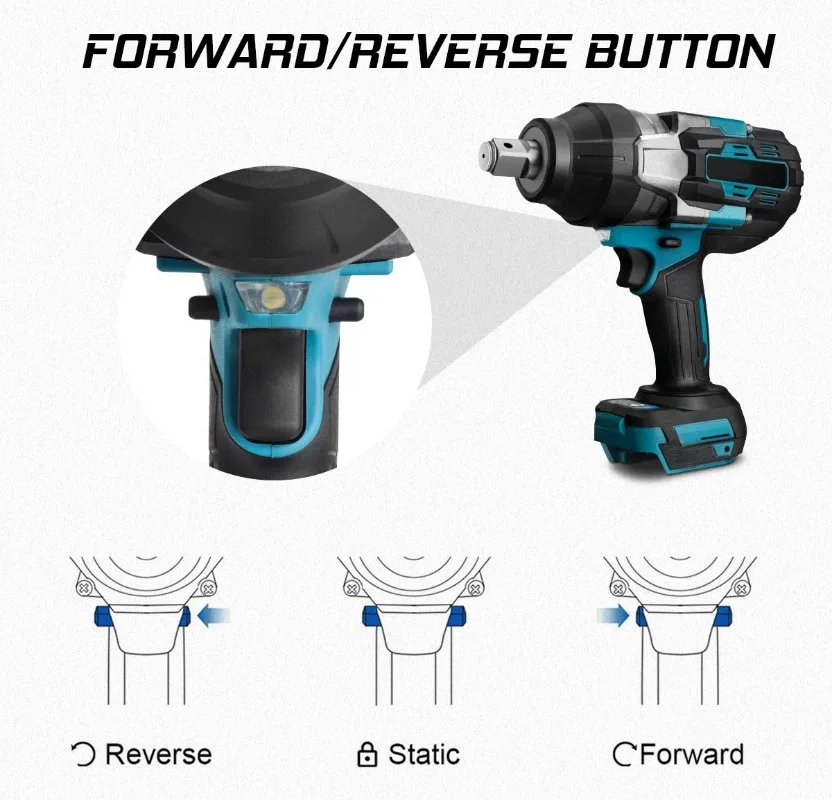 FORWARD/REVERSE BUTTON

Reverse

Static

Forward