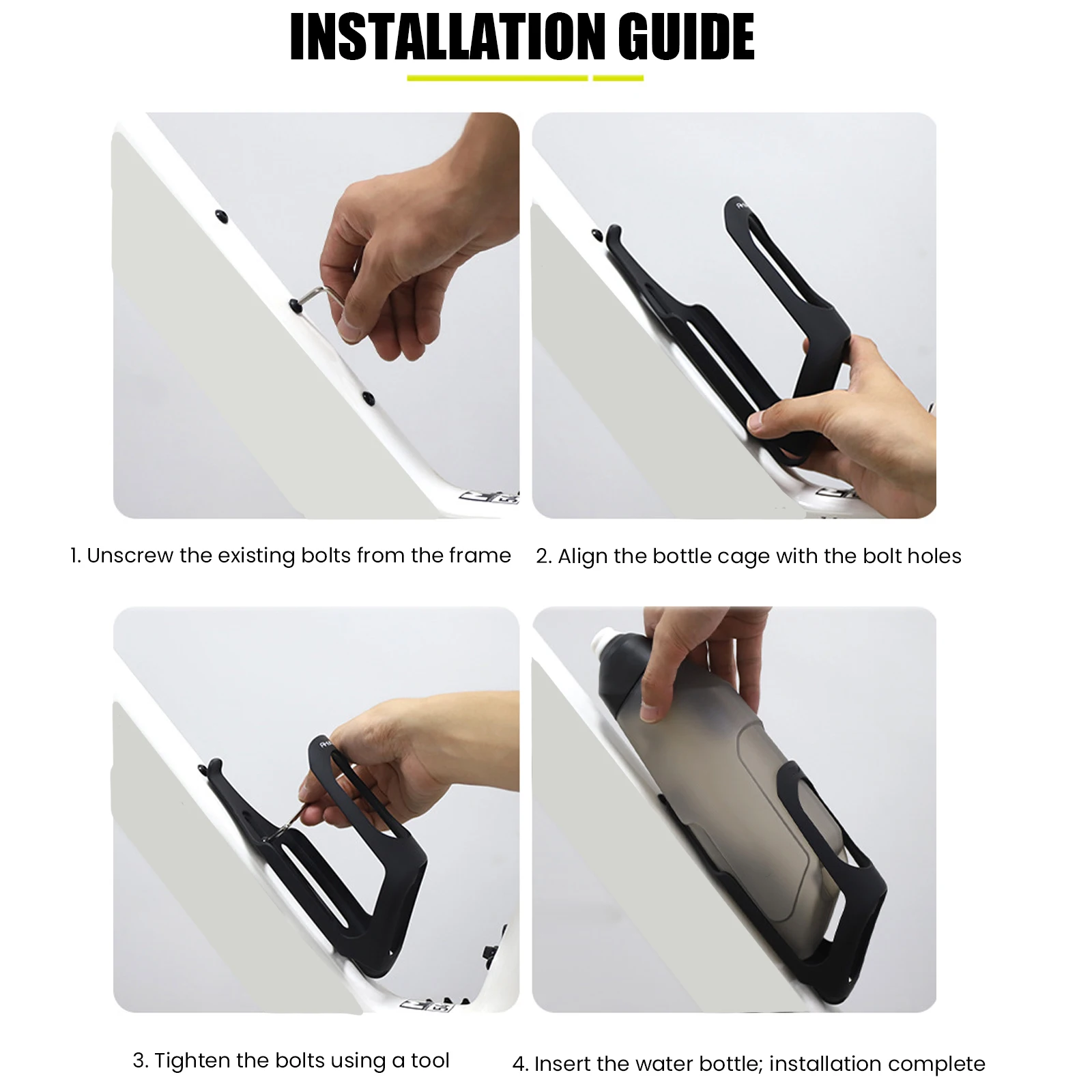 INSTALLATION GUIDE

1. Unscrew the existing bolts from the frame

2. Align the bottle cage with the bolt holes

3. Tighten the bolts using a tool

4. Insert the water bottle; installation complete