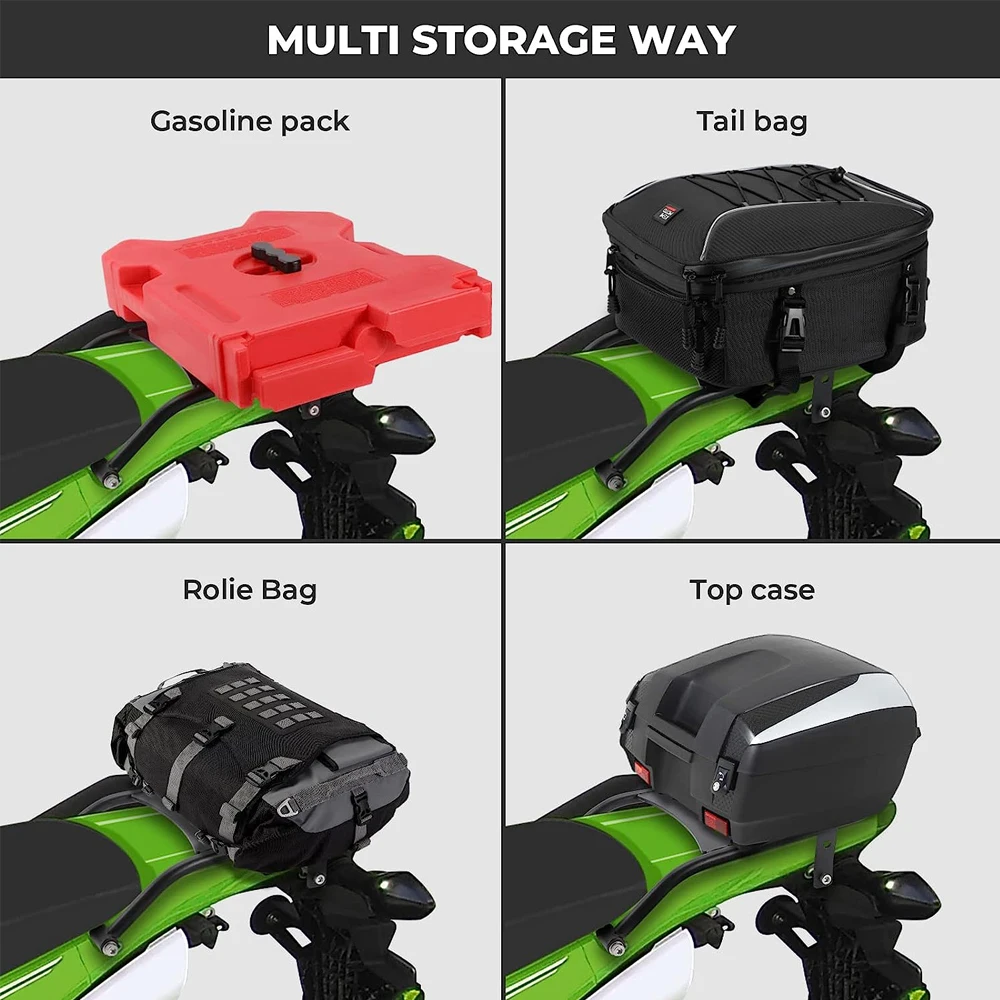 MULTI STORAGE WAY

Gasoline pack

Tail bag

Rolie Bag

Top case