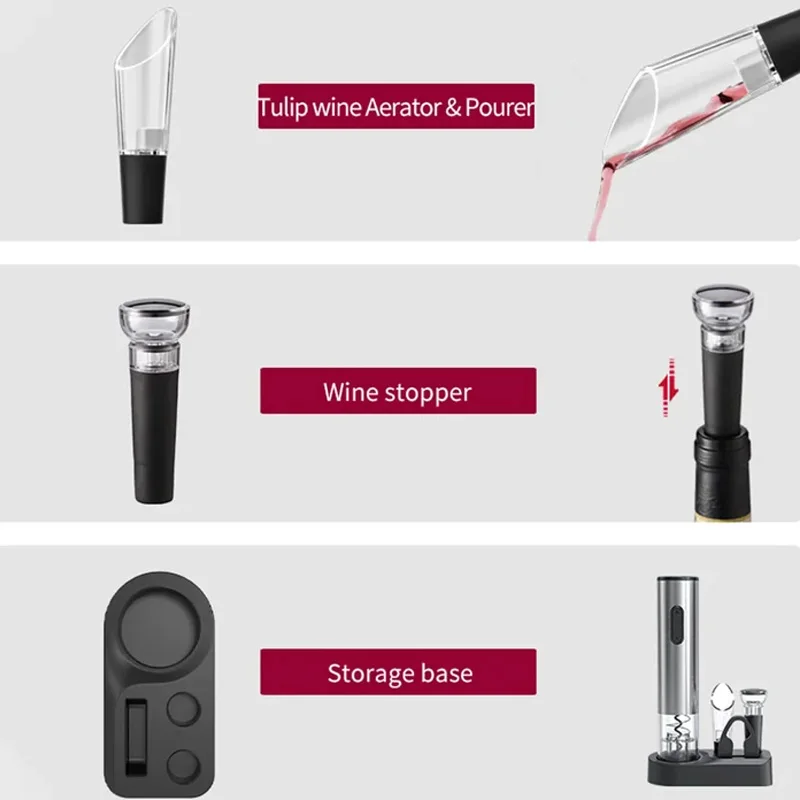 Tulip wine Aerator & Pourer

Wine stopper

Storage base