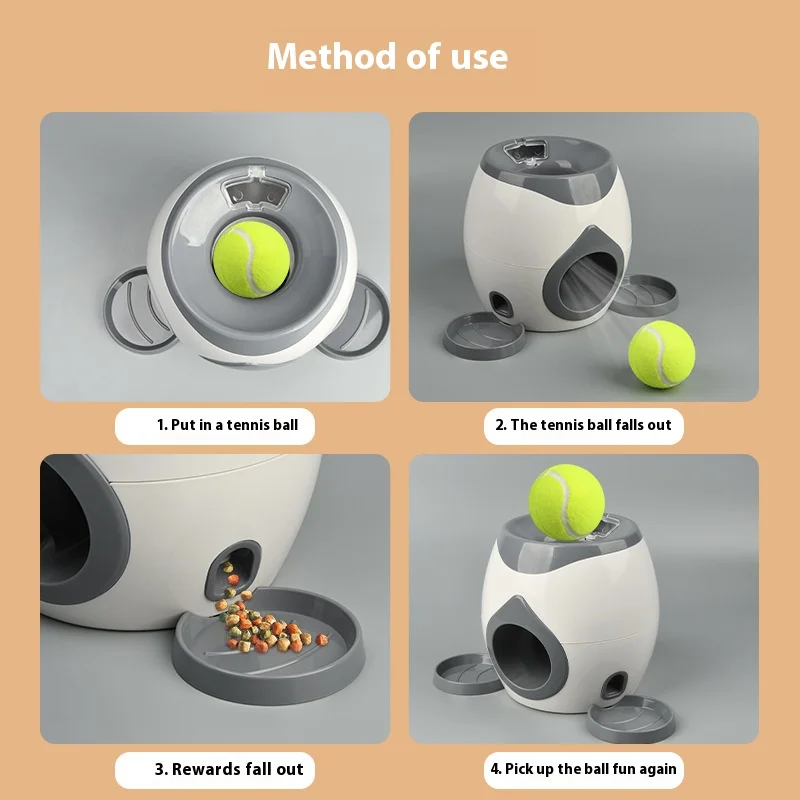 Method of use

1. Put in a tennis ball

2. The tennis ball falls out

3. Rewards fall out

4. Pick up the ball fun again