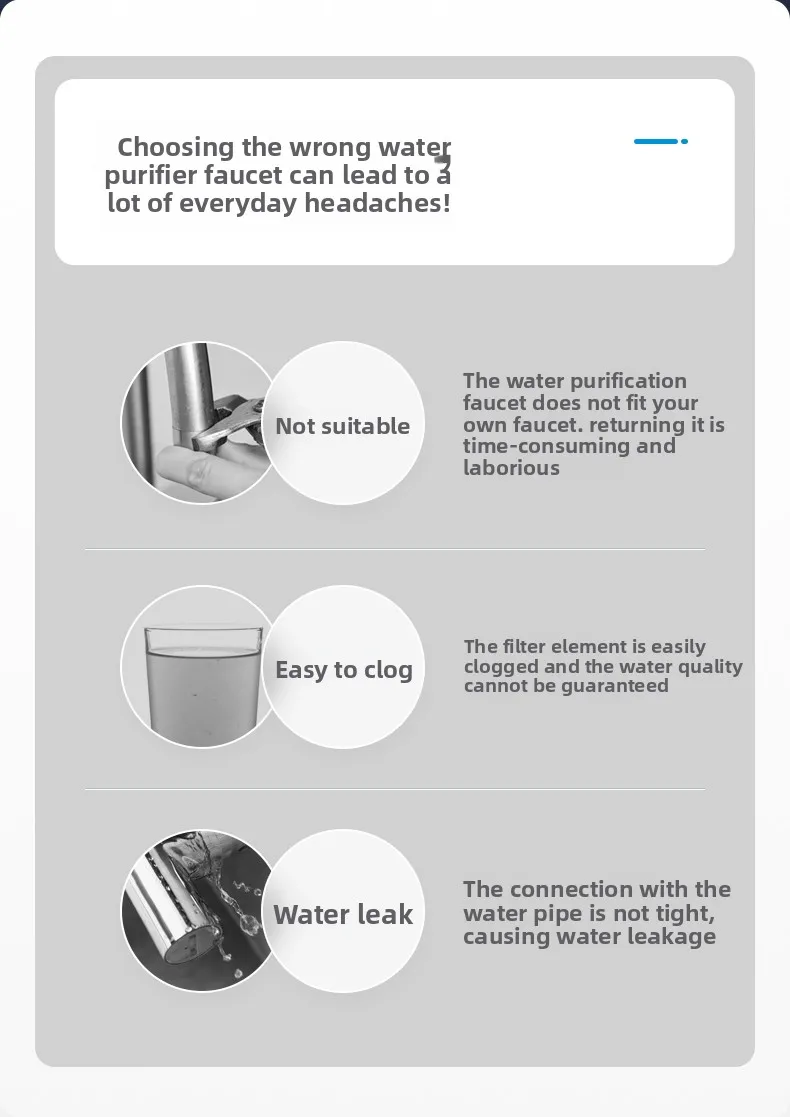 Choosing the wrong water purifier faucet can lead to a lot of everyday headaches!

Not suitable

The water purification faucet does not fit your own faucet. returning it is time-consuming and laborious

Easy to clog

The filter element is easily clogged and the water quality cannot be guaranteed

Water leak

The connection with the water pipe is not tight, causing water leakage