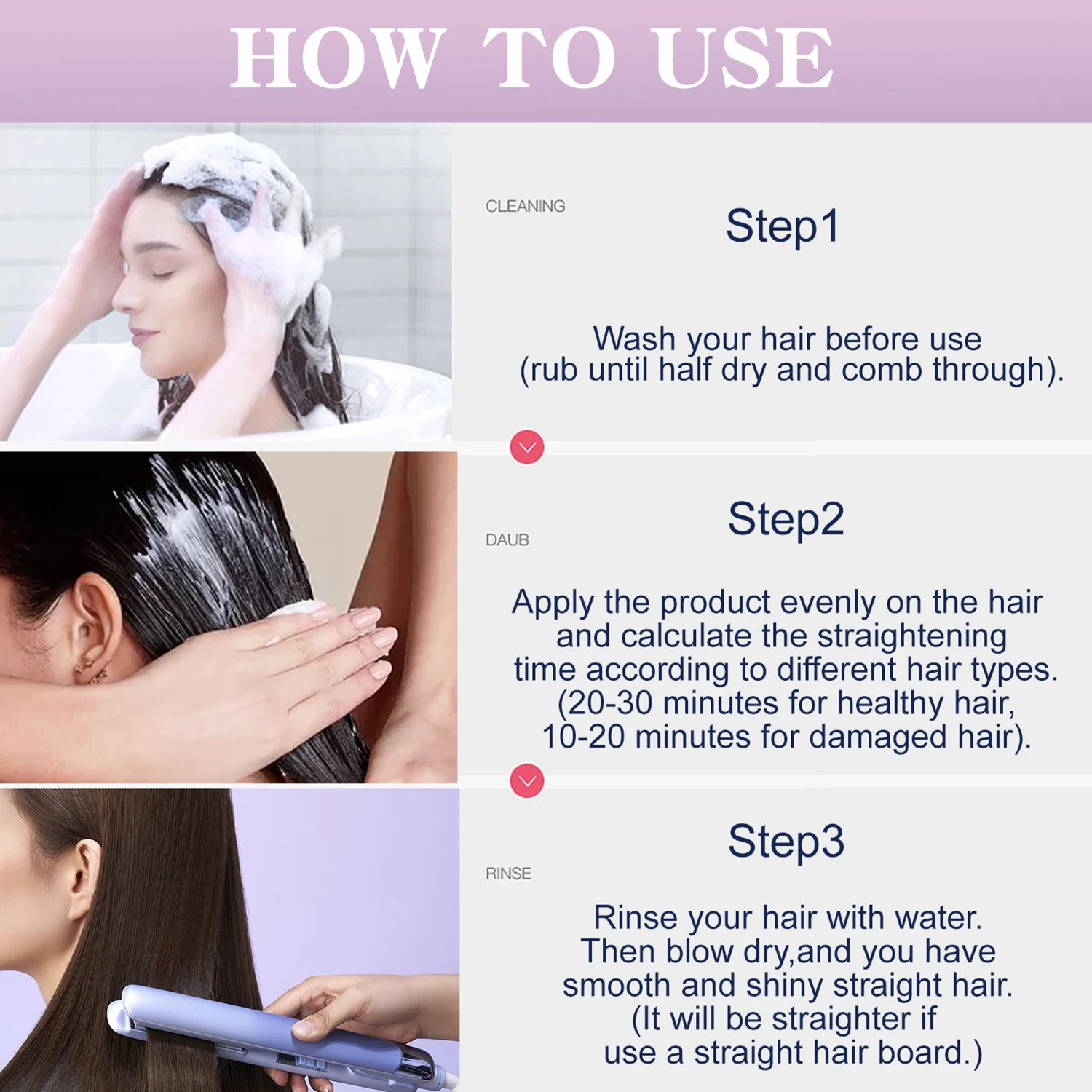 HOW TO USE

CLEANING

Step1

Wash your hair before use (rub until half dry and comb through).

DAUB

Step2

Apply the product evenly on the hair and calculate the straightening time according to different hair types. (20-30 minutes for healthy hair, 10-20 minutes for damaged hair).

RINSE

Step3

Rinse your hair with water. Then blow dry,and you have smooth and shiny straight hair. (It will be straighter if use a straight hair board.)