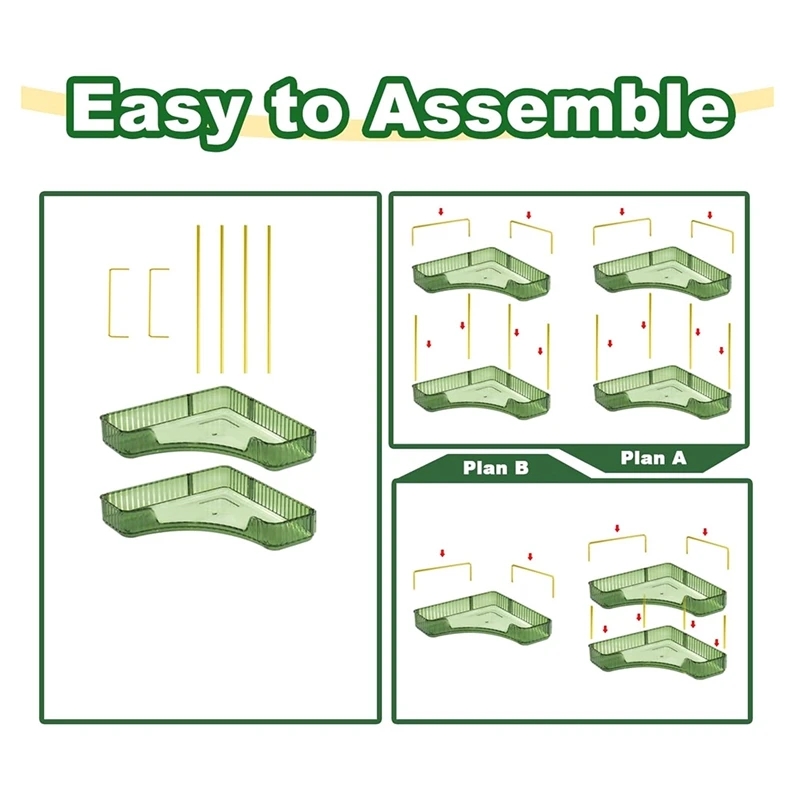 Easy to Assemble

Plan B

Plan A