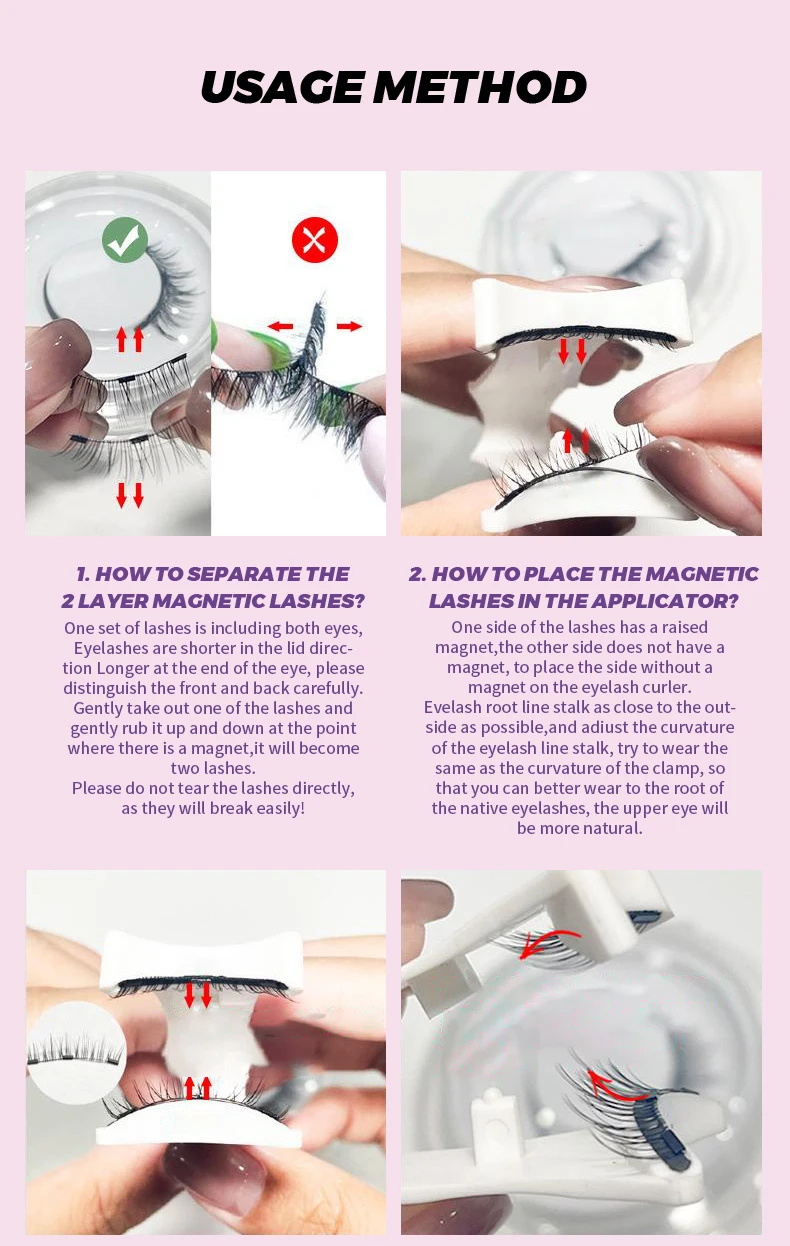 USAGE METHOD

1. HOW TO SEPARATE THE 2 LAYER MAGNETIC LASHES?

One set of lashes is including both eyes, Eyelashes are shorter in the lid direction Longer at the end of the eye, please distinguish the front and back carefully. Gently take out one of the lashes and gently rub it up and down at the point where there is a magnet,it will become two lashes.
Please do not tear the lashes directly, as they will break easily!

2. HOW TO PLACE THE MAGNETIC LASHES IN THE APPLICATOR?

One side of the lashes has a raised magnet,the other side does not have a magnet, to place the side without a magnet on the eyelash curler.
Evelash root line stalk as close to the outside as possible,and adiust the curvature of the eyelash line stalk, try to wear the same as the curvature of the clamp, so that you can better wear to the root of the native eyelashes, the upper eye will be more natural.