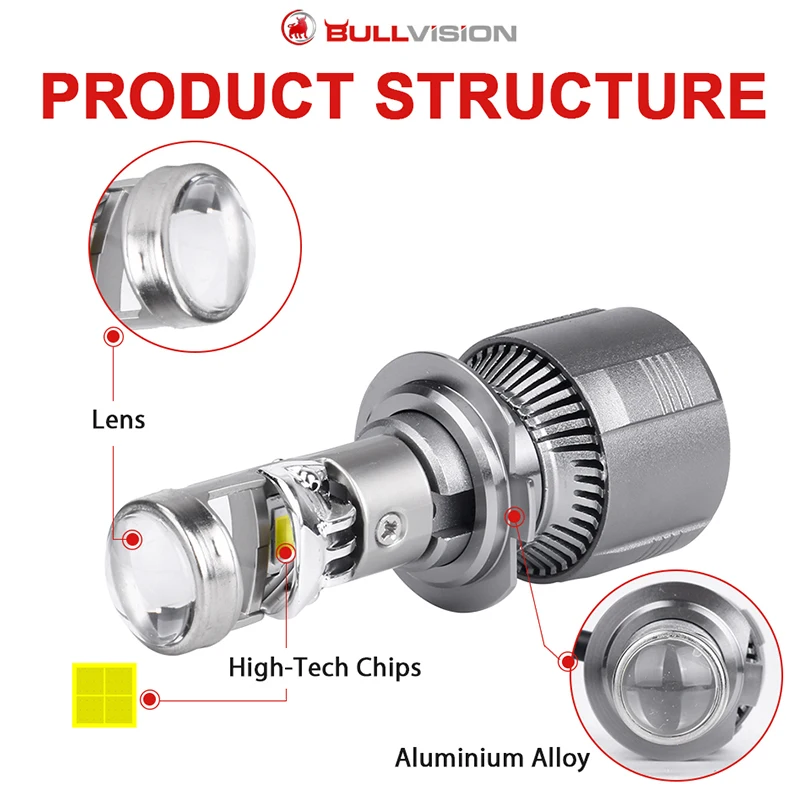 BULLVISION

PRODUCT STRUCTURE

Lens

High-Tech Chips

Aluminium Alloy