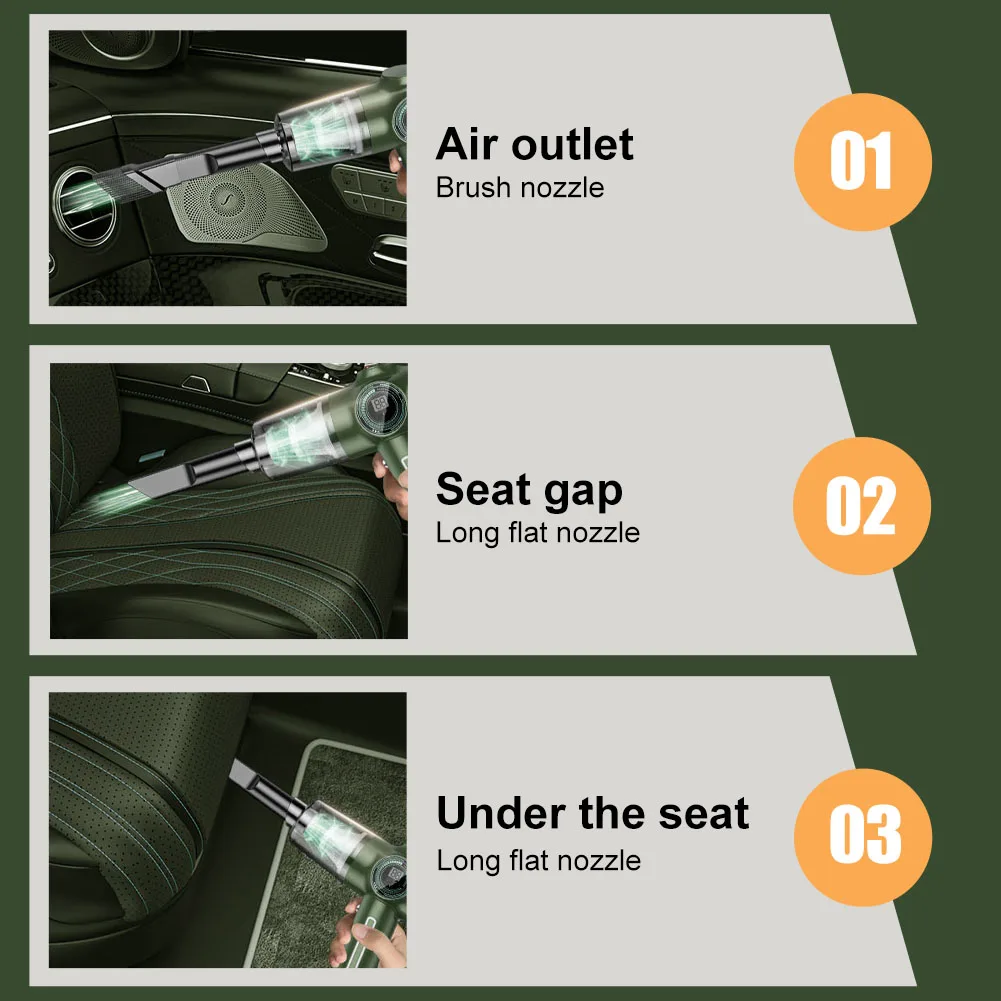 Air outlet
Brush nozzle

01

Seat gap
Long flat nozzle

02

Under the seat
Long flat nozzle

03