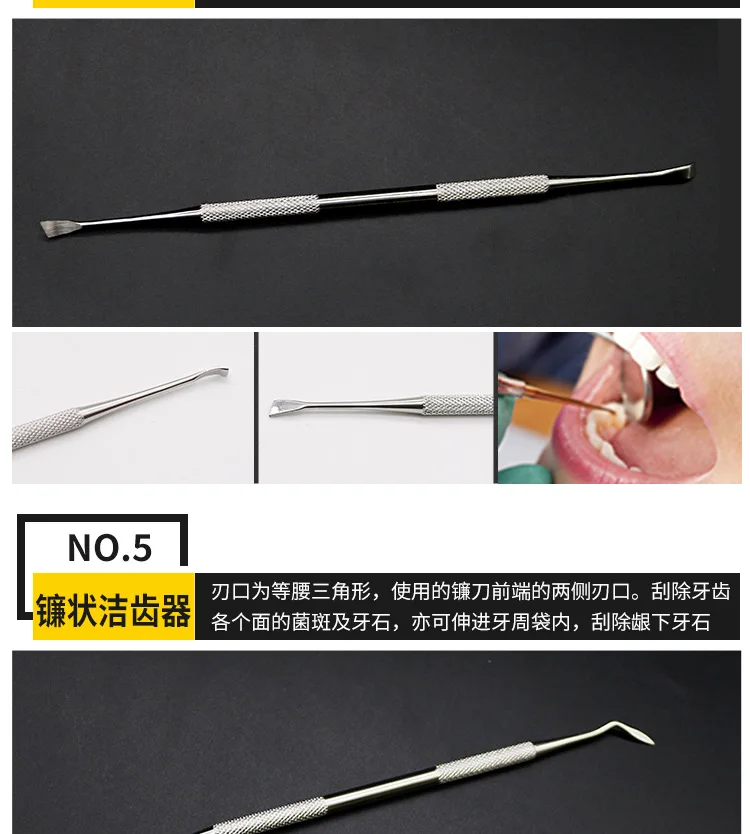 NO.5

镰状洁齿器

刃口为等腰三角形，使用的镰刀前端的两侧刃口。刮除牙齿各个面的菌斑及牙石，亦可伸进牙周袋内，刮除龈下牙石