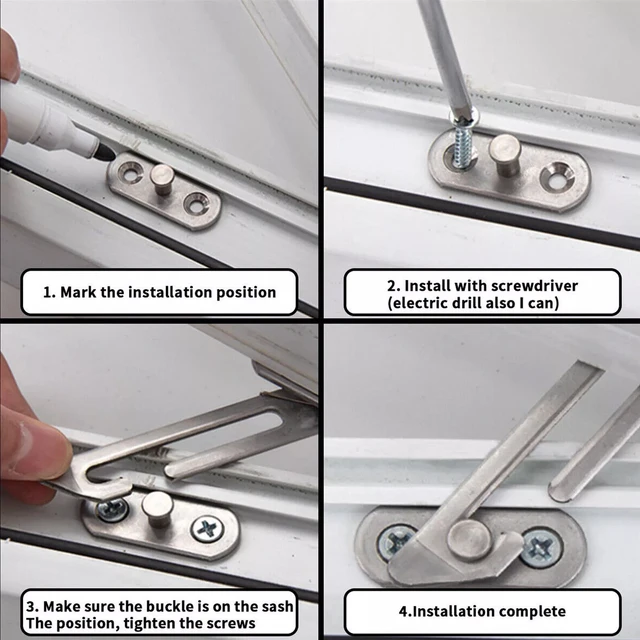 1. Mark the installation position

2. Install with screwdriver
(electric drill also I can)

3. Make sure the buckle is on the sash
The position, tighten the screws

4.Installation complete