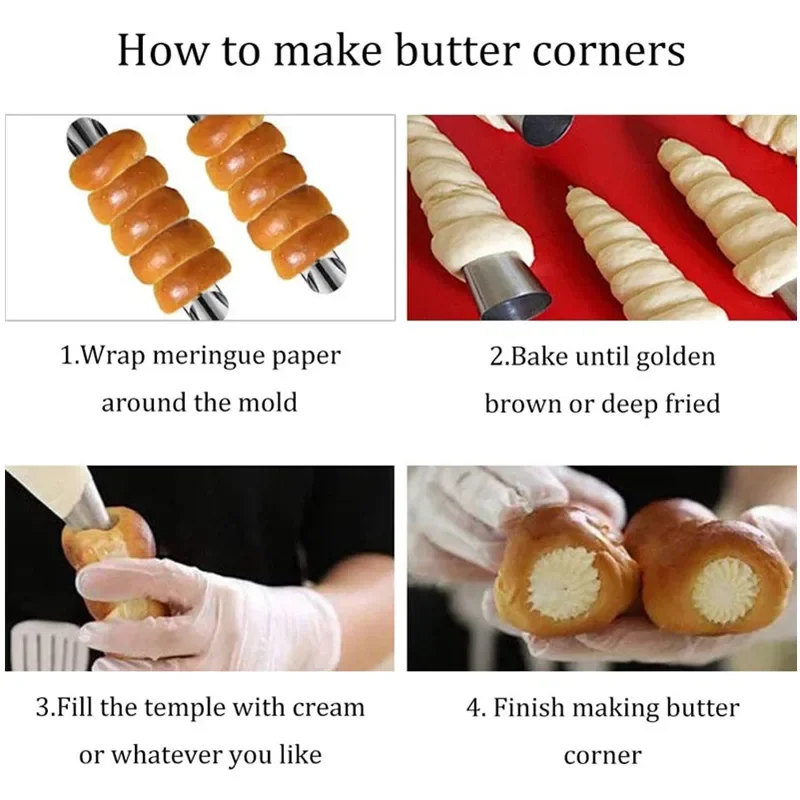 How to make butter corners

1.Wrap meringue paper around the mold

2.Bake until golden brown or deep fried

3.Fill the temple with cream or whatever you like

4. Finish making butter corner