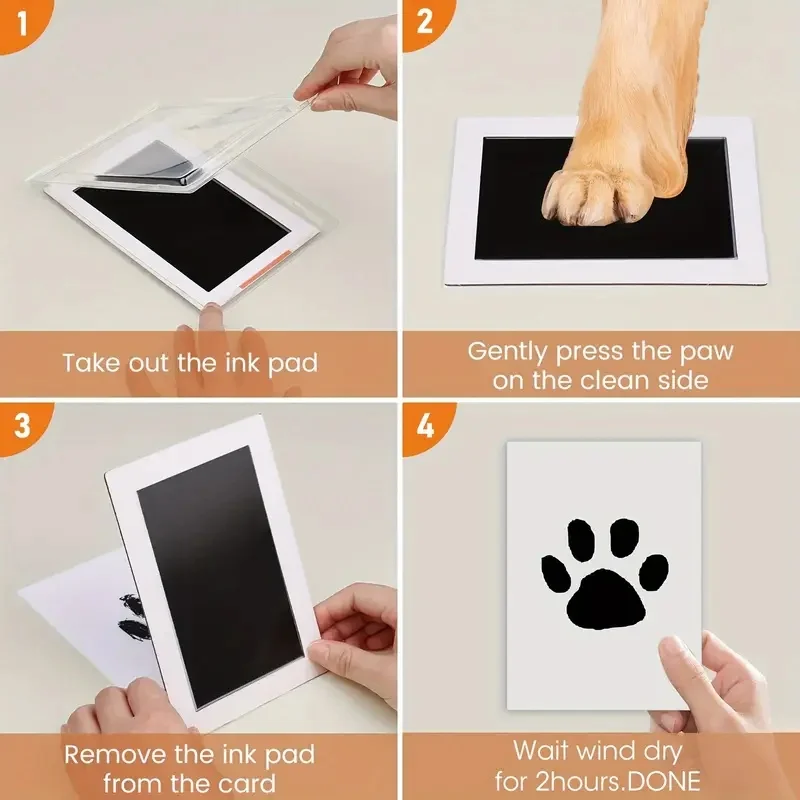 1

Take out the ink pad

2

Gently press the paw on the clean side

3

Remove the ink pad from the card

4

Wait wind dry for 2hours.DONE