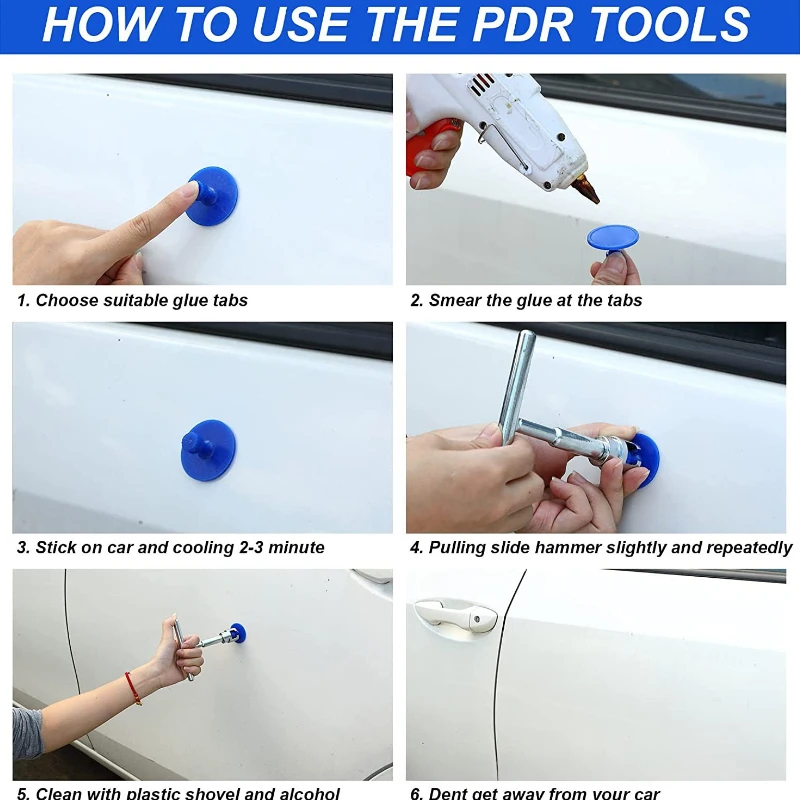 HOW TO USE THE PDR TOOLS

1. Choose suitable glue tabs

2. Smear the glue at the tabs

3. Stick on car and cooling 2-3 minute

4. Pulling slide hammer slightly and repeatedly

5. Clean with plastic shovel and alcohol

6. Dent get away from your car