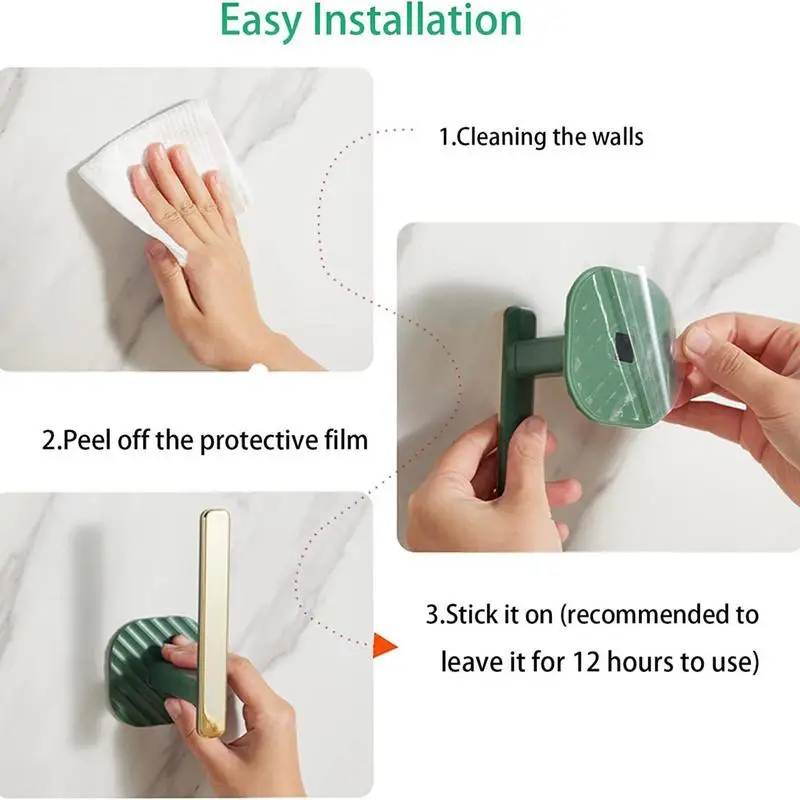 Easy Installation

1.Cleaning the walls

2.Peel off the protective film

3.Stick it on (recommended to leave it for 12 hours to use)