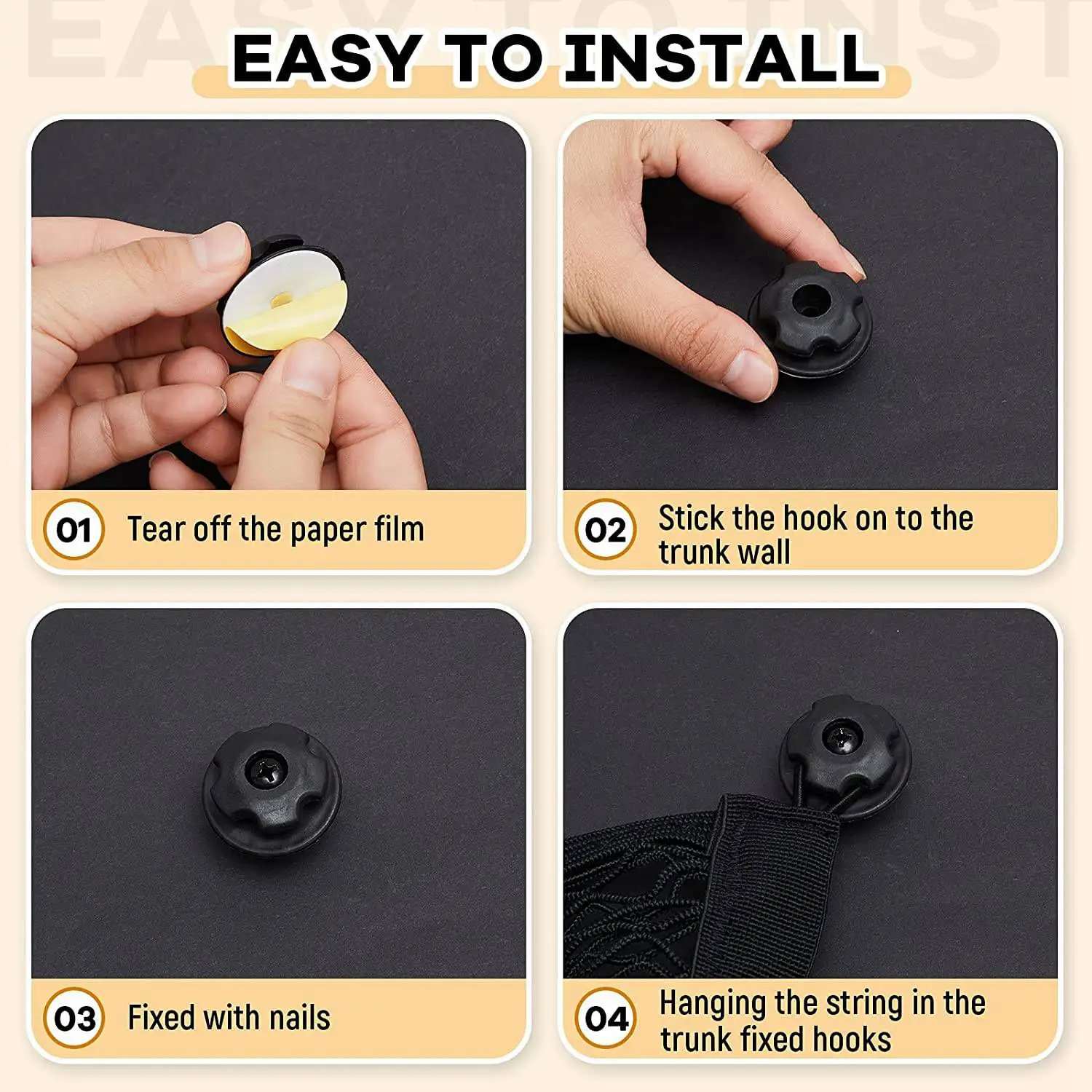 EASY TO INSTALL

01 Tear off the paper film

02 Stick the hook on to the trunk wall

03 Fixed with nails

04 Hanging the string in the trunk fixed hooks