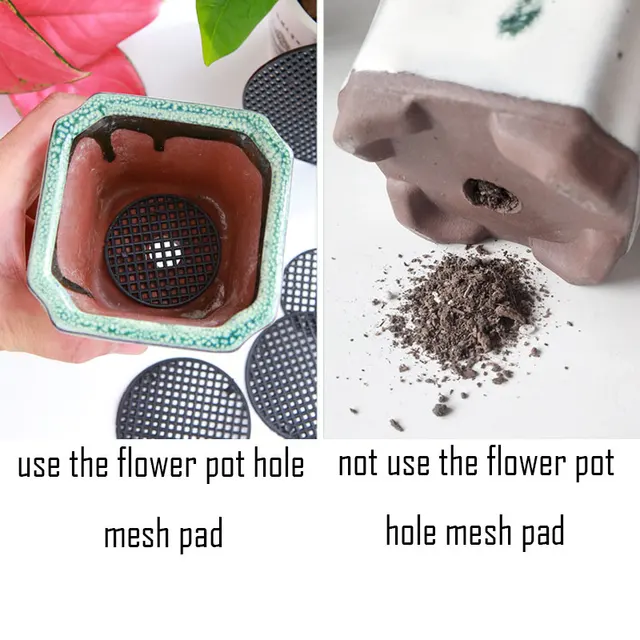 use the flower pot hole mesh pad

not use the flower pot hole mesh pad