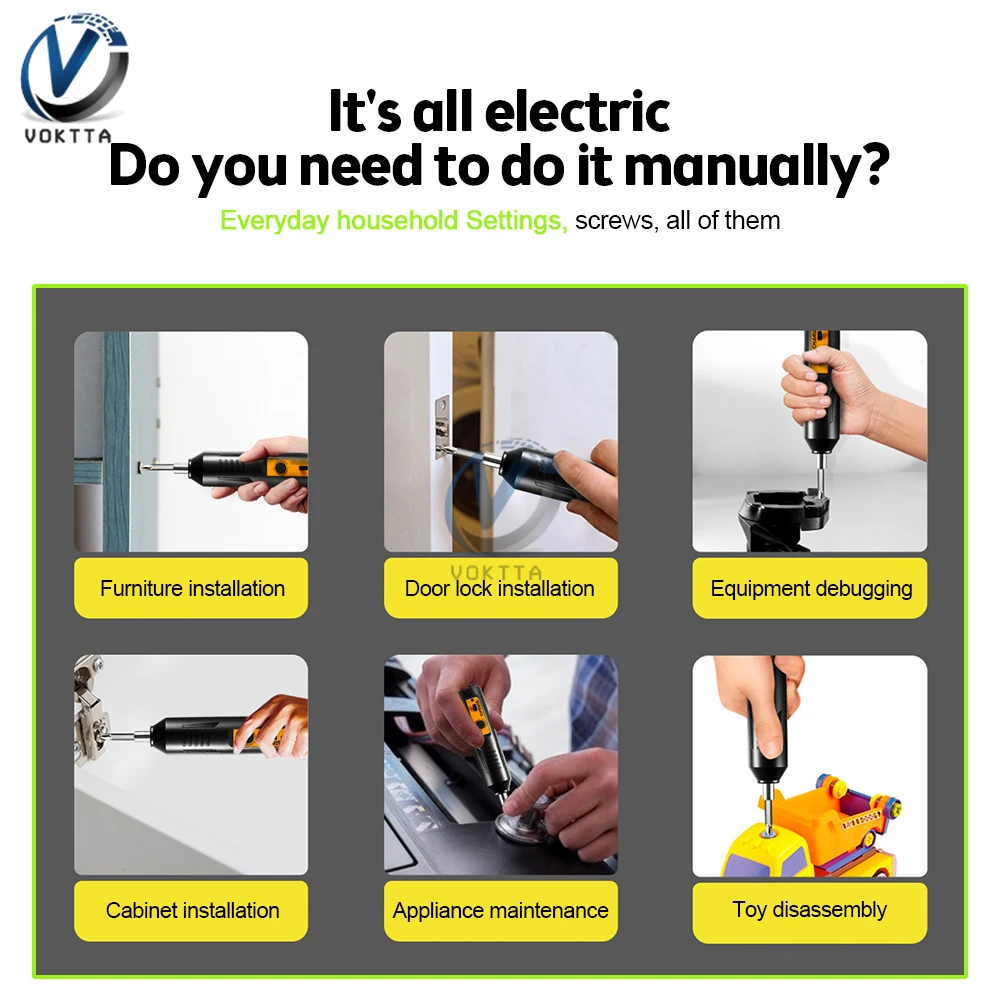 VOKTTA

It's all electric
Do you need to do it manually?

Everyday household Settings, screws, all of them

Furniture installation

Door lock installation

VOKTTA

Equipment debugging

Cabinet installation

Appliance maintenance

Toy disassembly