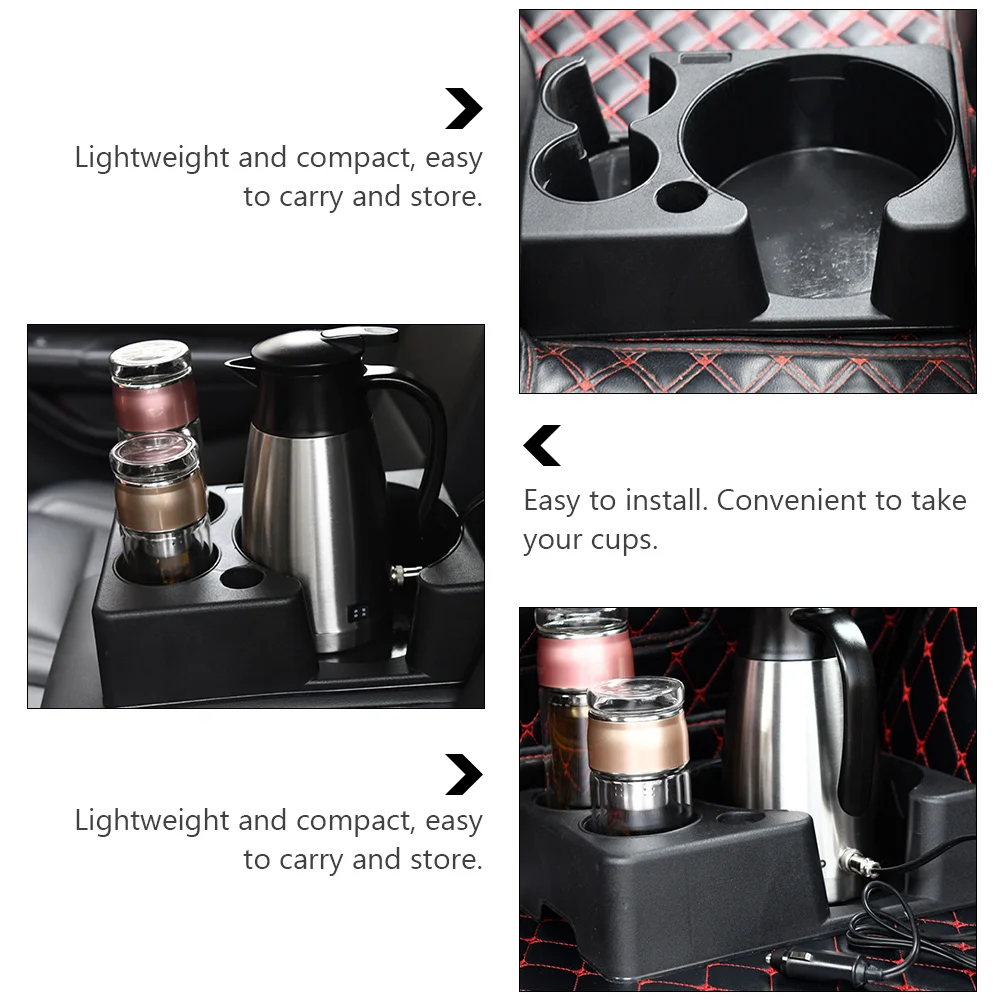 Lightweight and compact, easy to carry and store.

Easy to install. Convenient to take your cups.

Lightweight and compact, easy to carry and store.