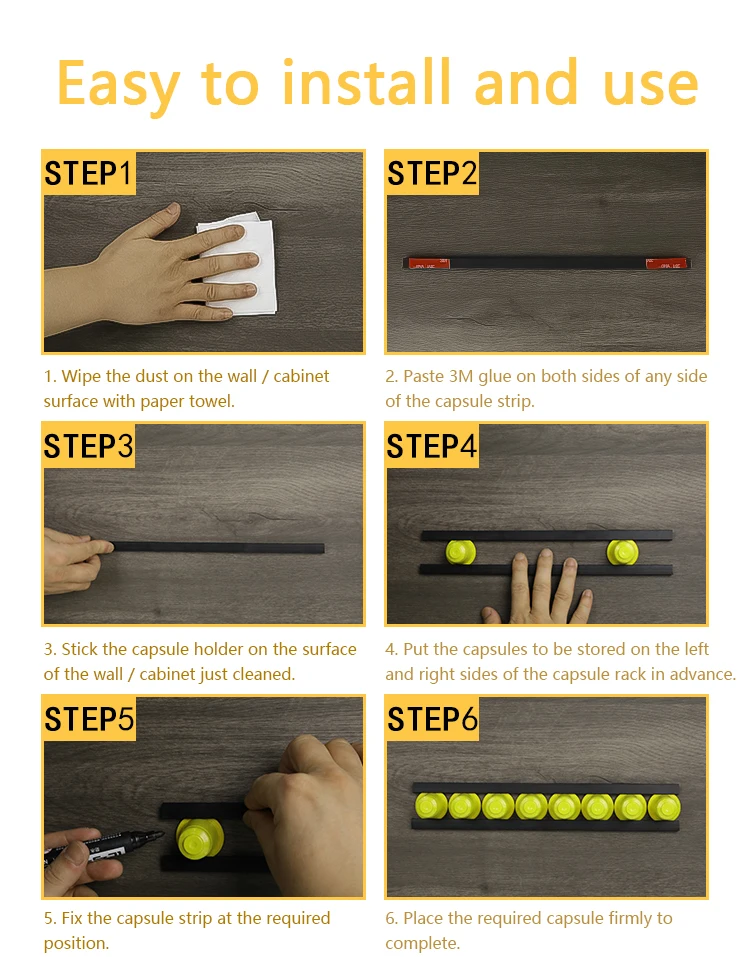 Easy to install and use

STEP1

1. Wipe the dust on the wall / cabinet surface with paper towel.

STEP2

2. Paste 3M glue on both sides of any side of the capsule strip.

STEP3

3. Stick the capsule holder on the surface of the wall / cabinet just cleaned.

STEP4

4. Put the capsules to be stored on the left and right sides of the capsule rack in advance.

STEP5

5. Fix the capsule strip at the required position.

STEP6

6. Place the required capsule firmly to complete.