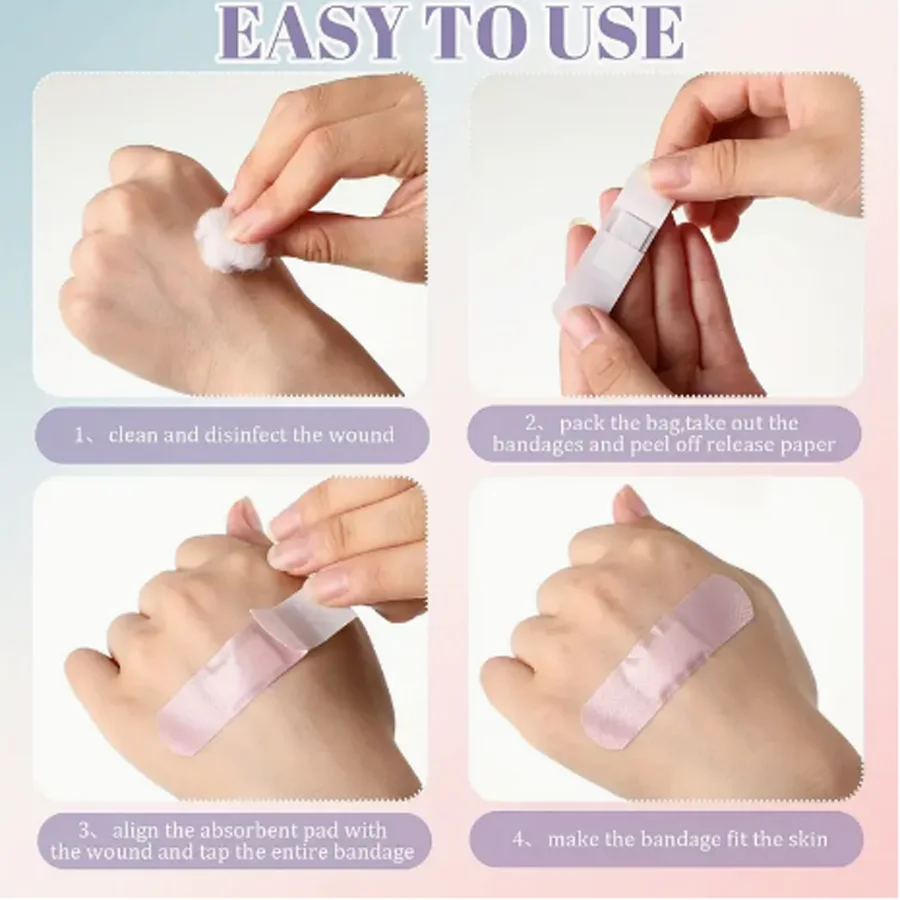 EASY TO USE

1、clean and disinfect the wound

2、pack the bag,take out the bandages and peel off release paper

3、align the absorbent pad with the wound and tap the entire bandage

4、make the bandage fit the skin