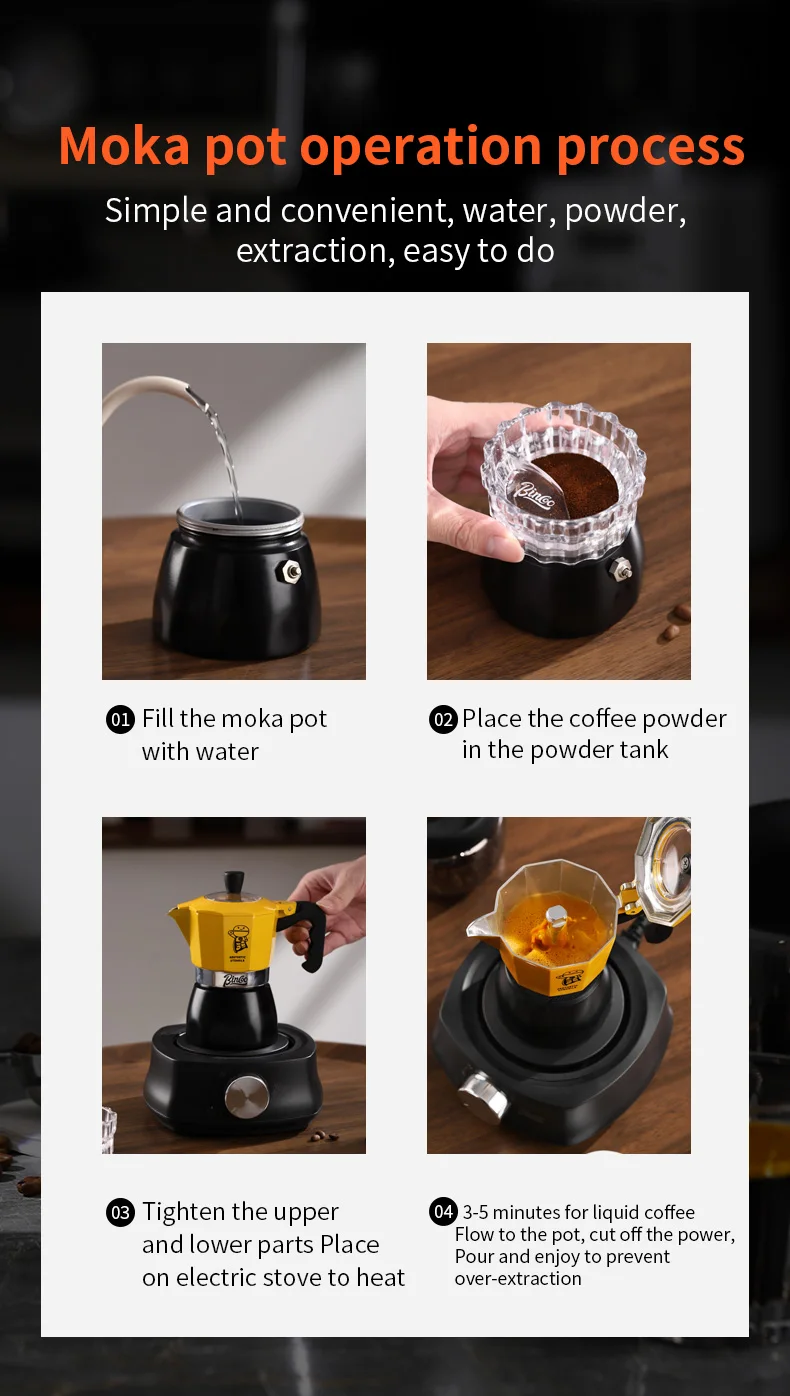 Moka pot operation process

Simple and convenient, water, powder, extraction, easy to do

Bincoo

01 Fill the moka pot with water

02 Place the coffee powder in the powder tank

Bincoo

03 Tighten the upper and lower parts Place on electric stove to heat

04 3-5 minutes for liquid coffee Flow to the pot, cut off the power, Pour and enjoy to prevent over-extraction